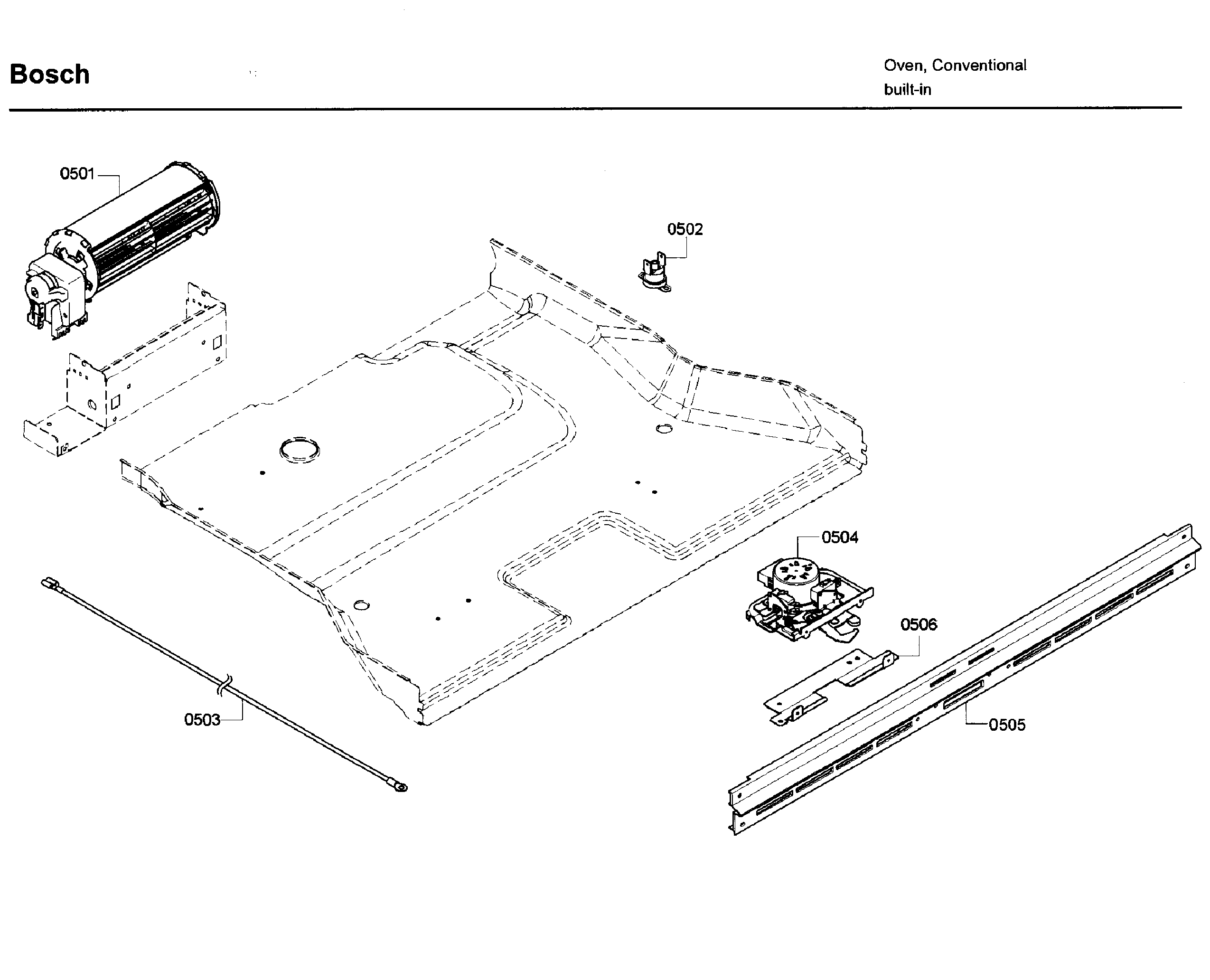 Bosch

Oven, Conventional
built-in

0501

0502

0504

0506

0503

0505