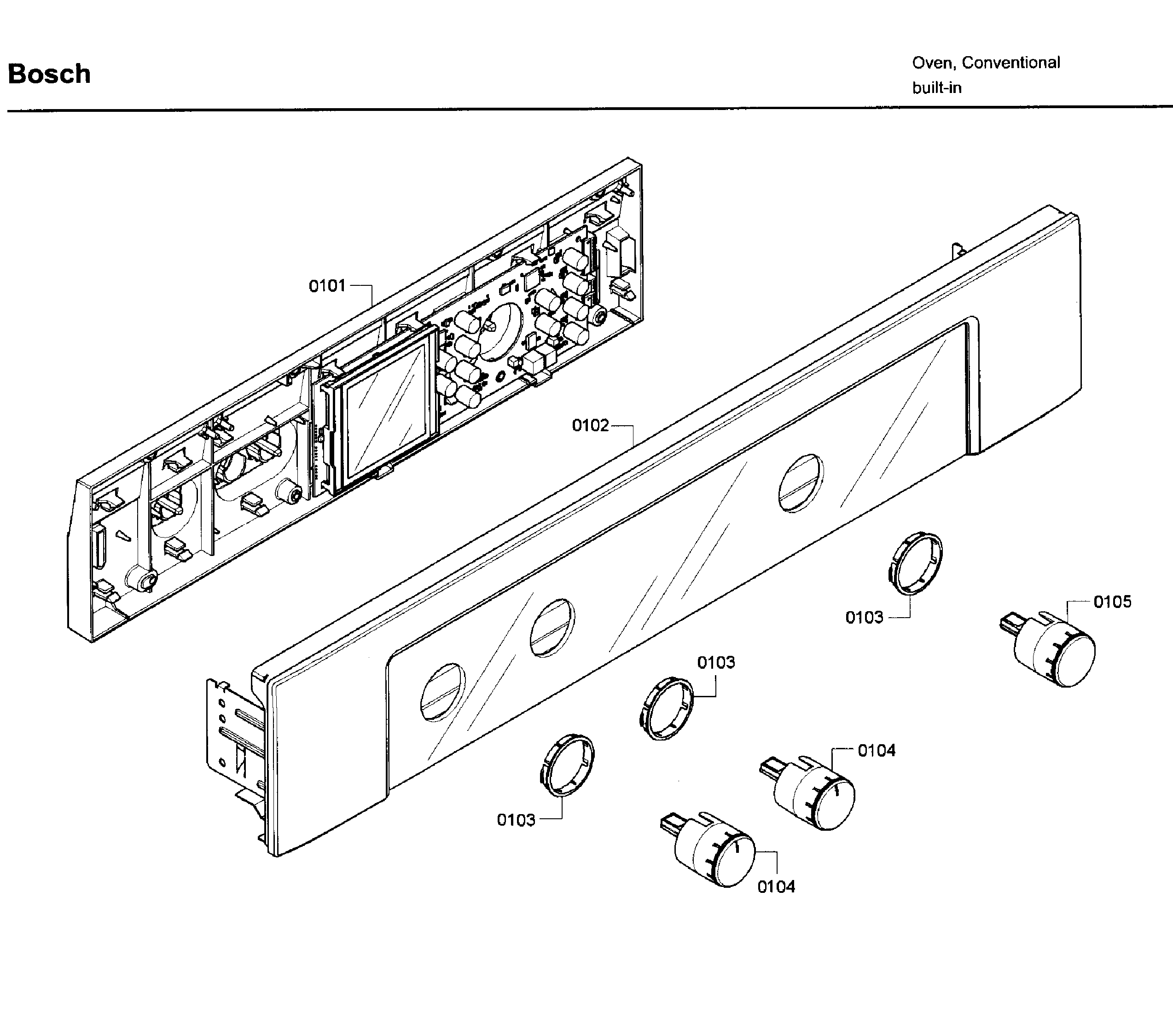 Bosch

Oven, Conventional
built-in

0101

0102

0103

0105

0103

0104

0103

0104