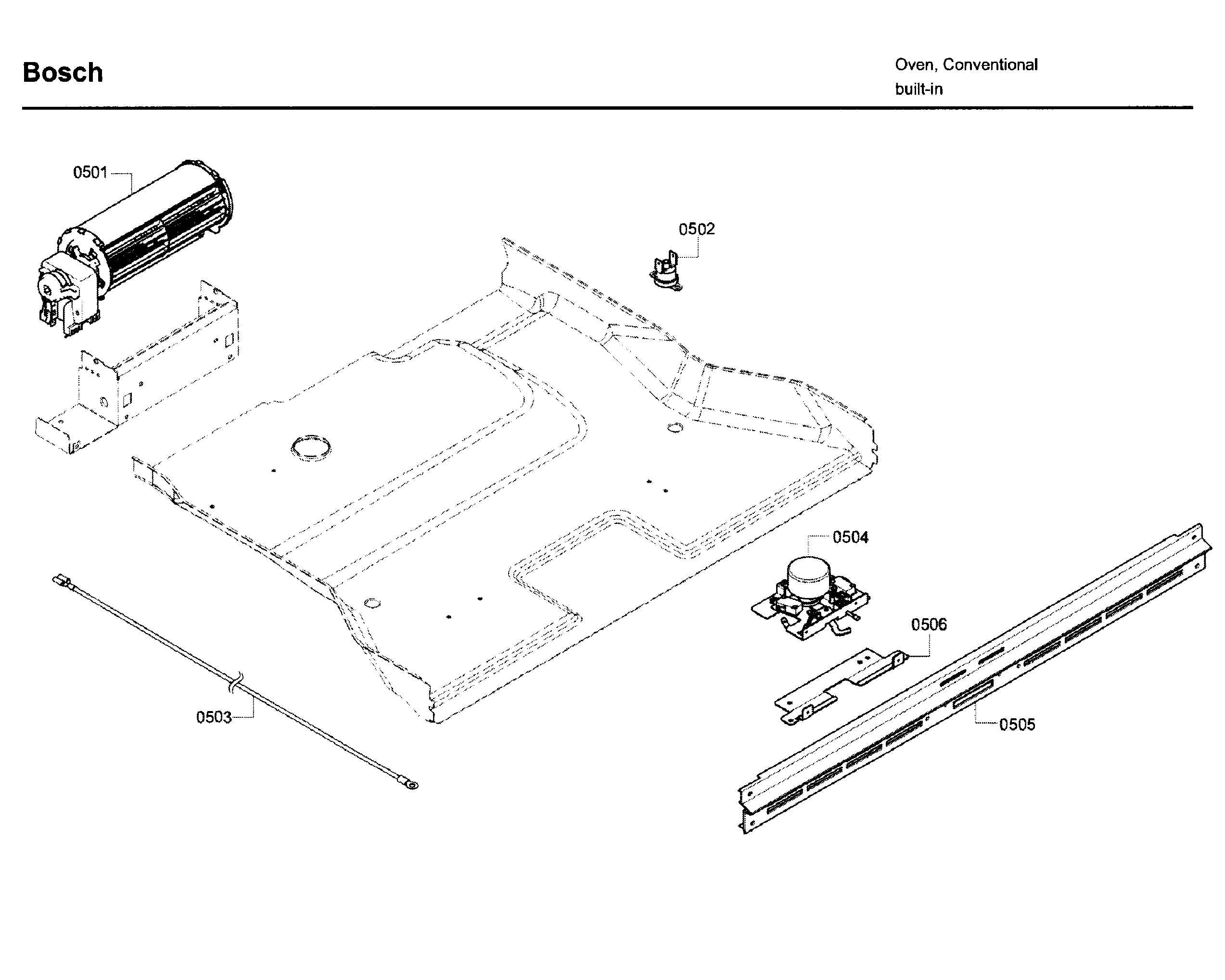 Bosch

Oven, Conventional
built-in

0501

0502

0504

0506

0503

0505