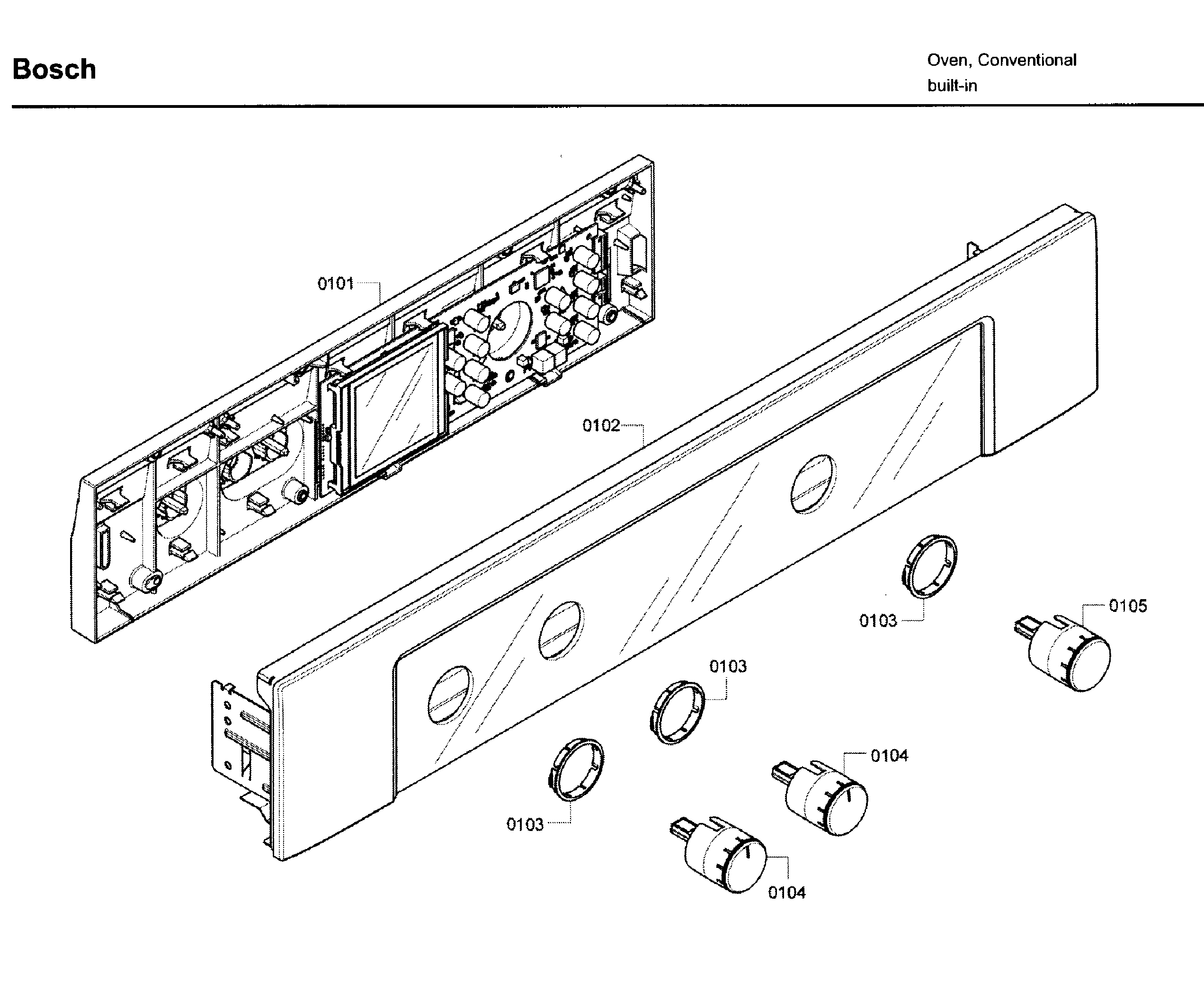 Bosch

Oven, Conventional
built-in

0101

0102

0103

0105

0103

0104

0103

0104