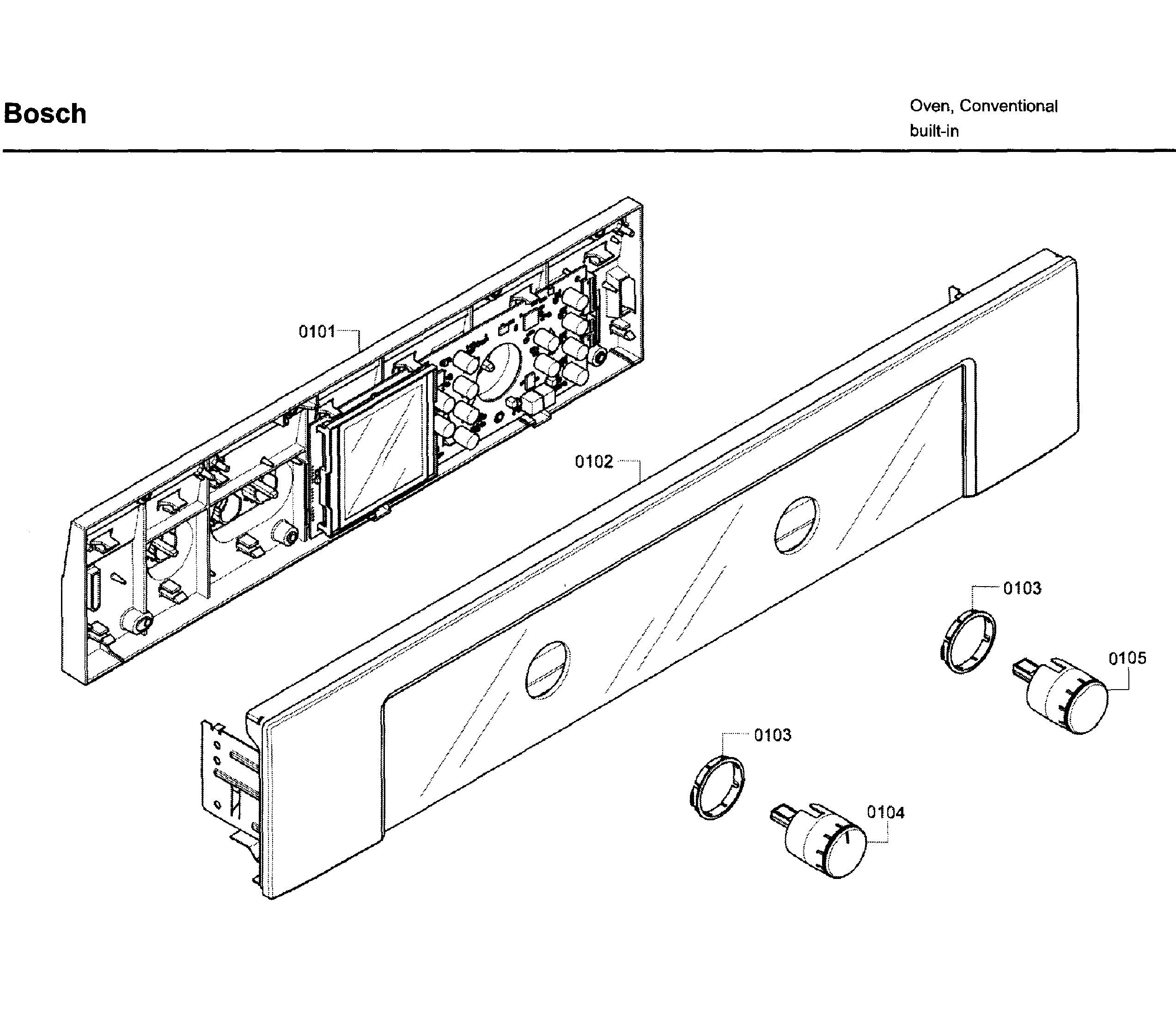 Bosch

Oven, Conventional
built-in

0101

0102

0103

0105

0103

0104