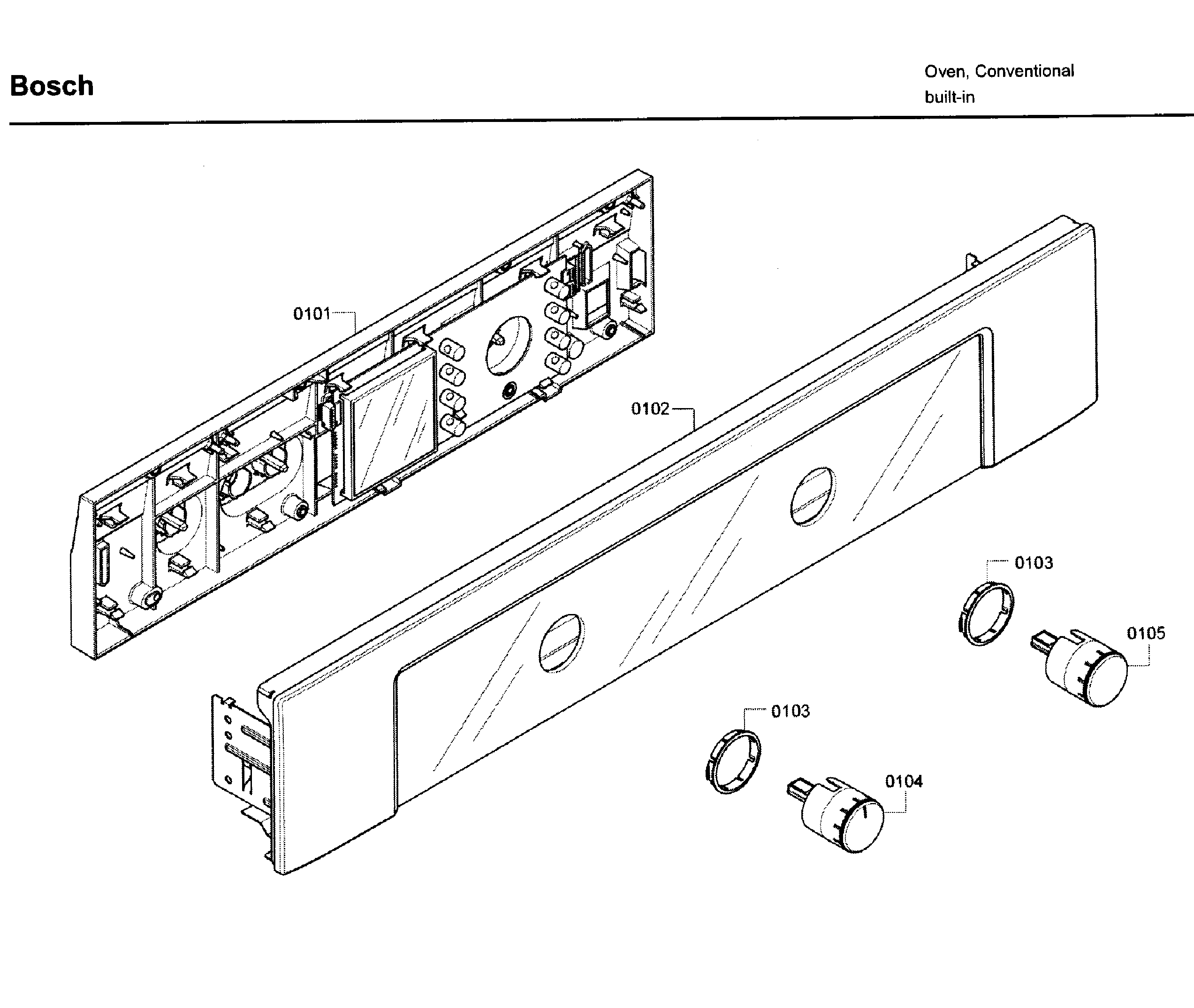 Bosch

Oven, Conventional
built-in

0101

0102

0103

0105

0103

0104