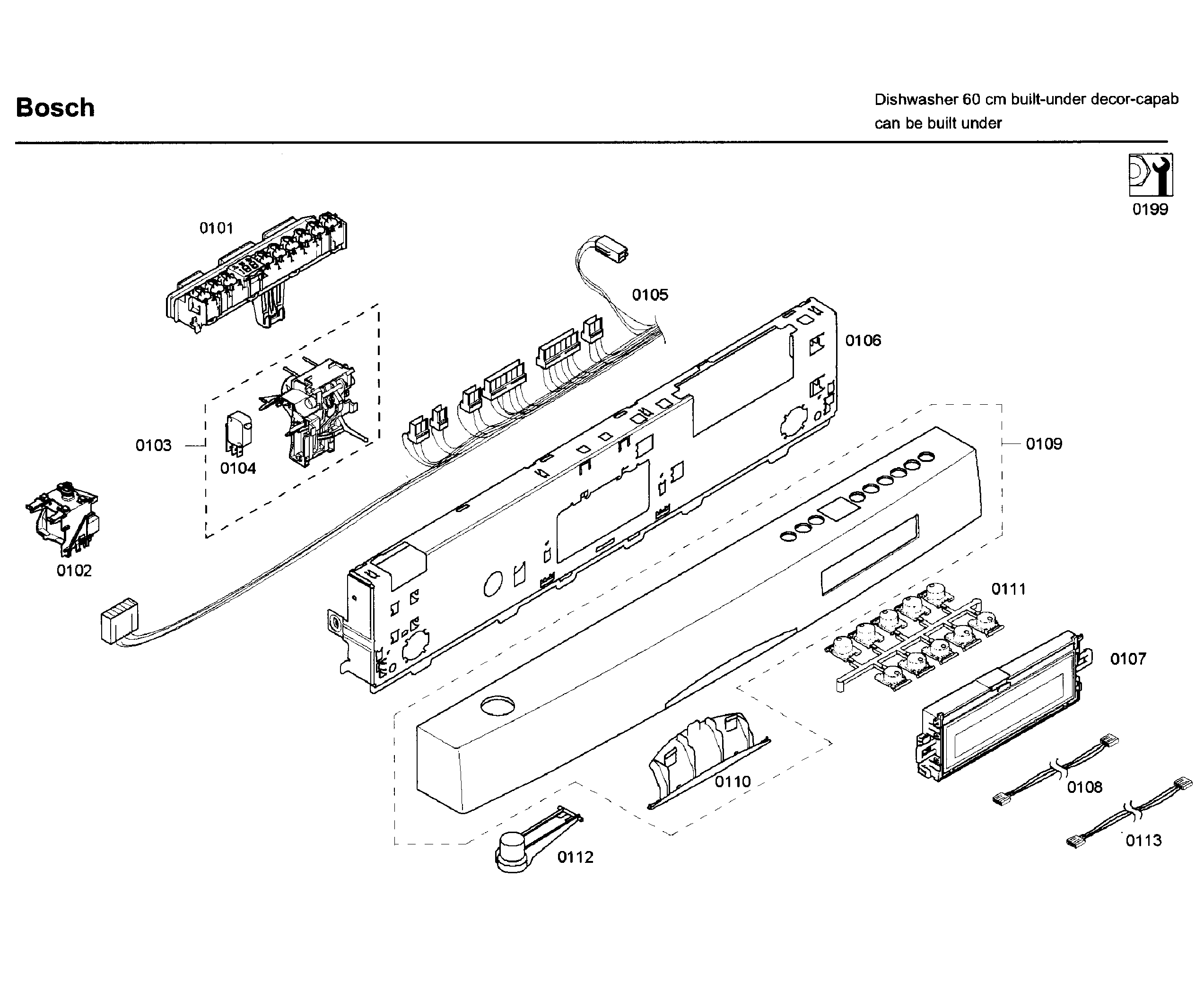 Bosch

Dishwasher 60 cm built-under decor-capab
can be built under

0199

0101

0105

0106

0103

0104

0109

0102

0111

0107

0110

0108

0112

0113