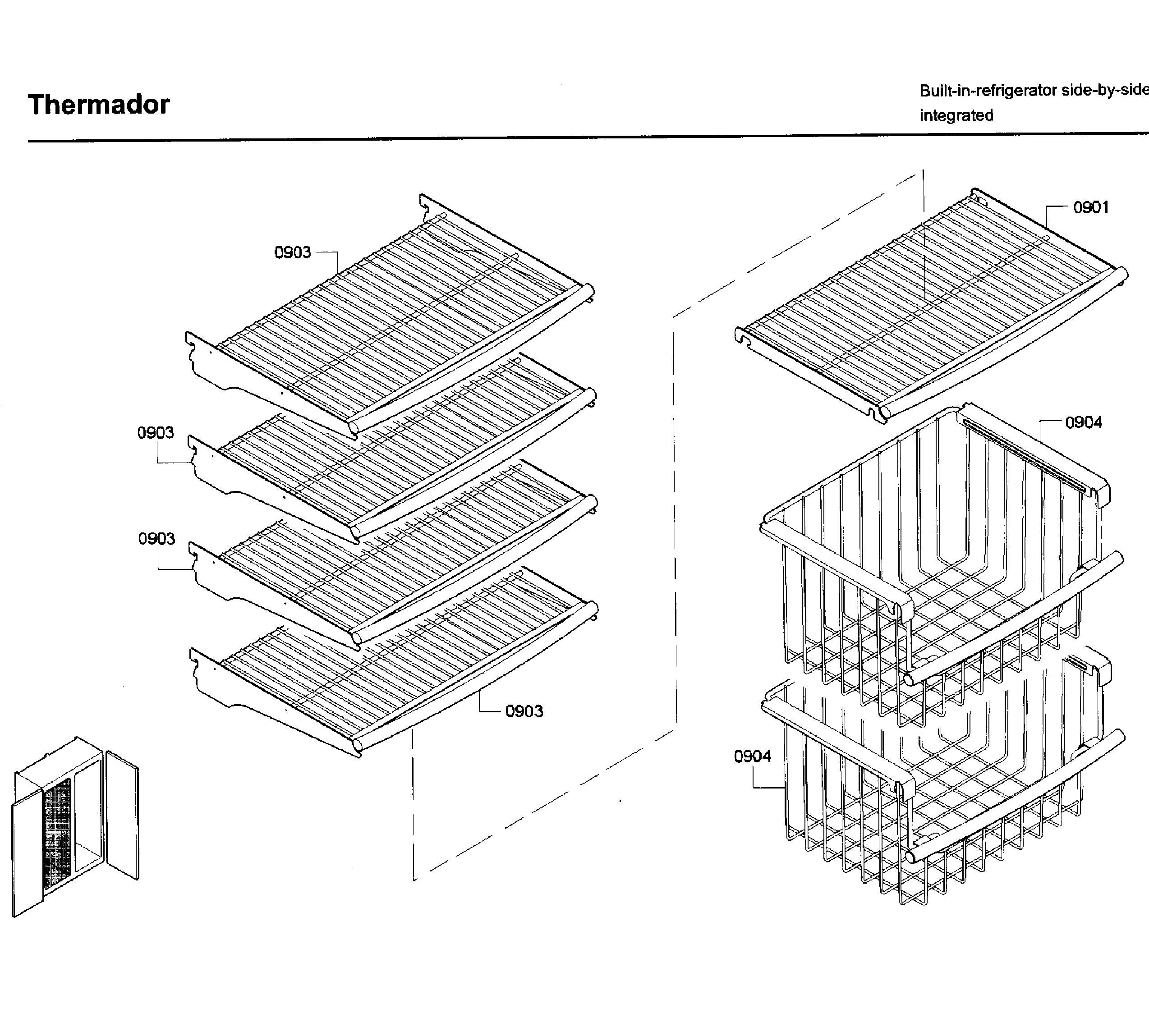 Thermador

Built-in-refrigerator side-by-side integrated

0903

0903

0903

0903

0901

0904

0904