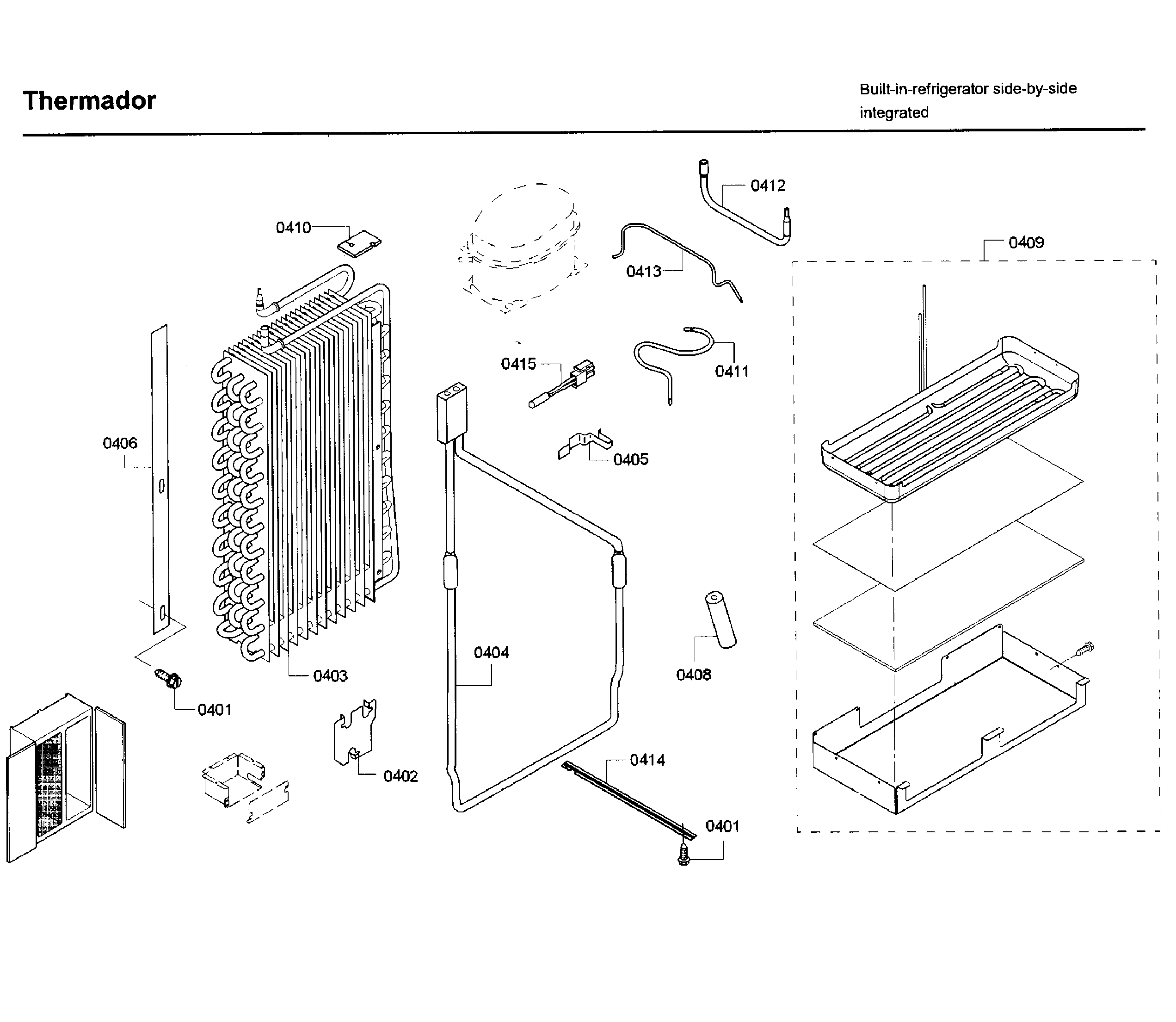 Thermador

Built-in-refrigerator side-by-side integrated

0412
0410
0409
0413
0415
0411
0406
0405
0404
0408
0403
0401
0402
0414
0401