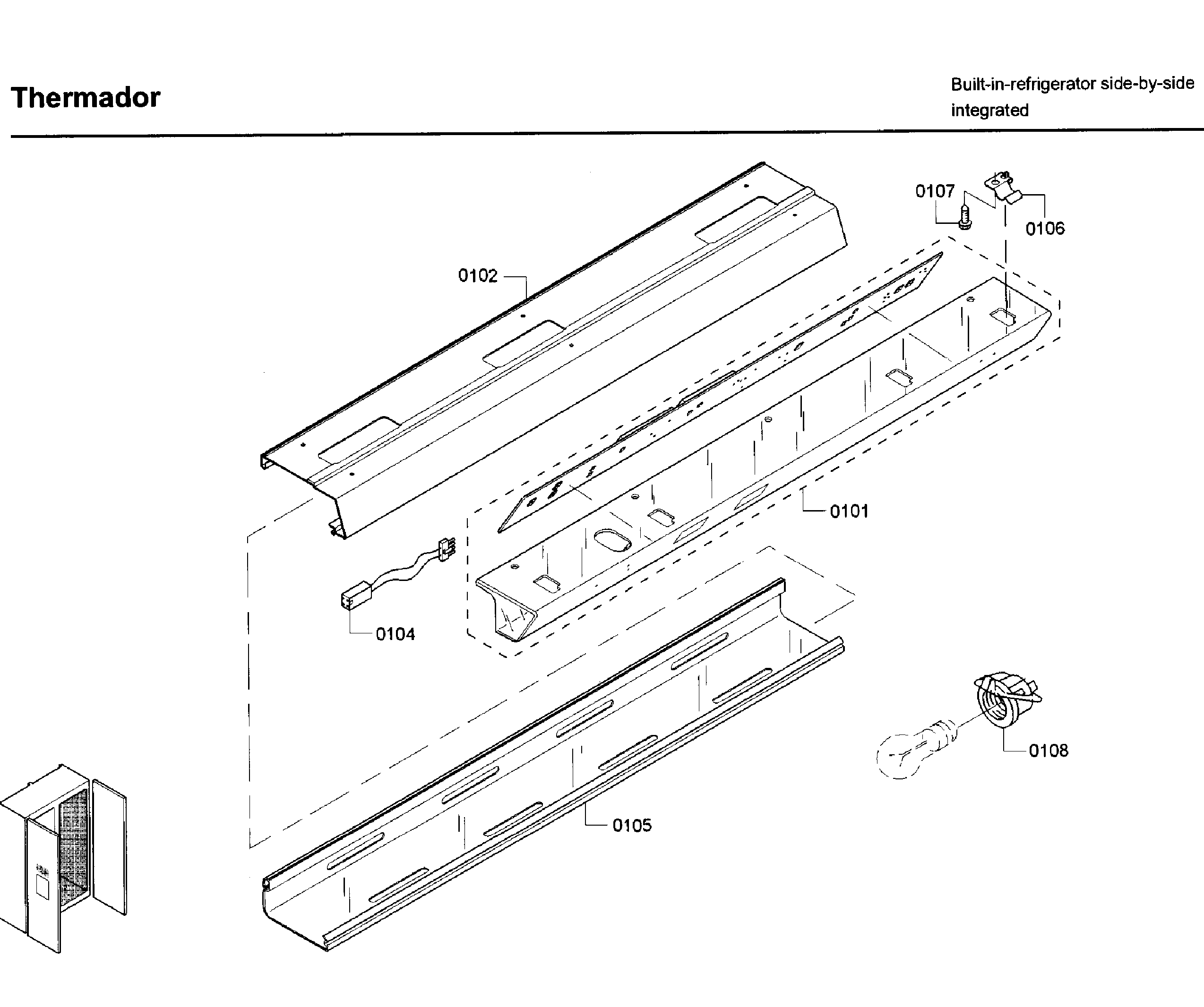 Thermador

Built-in-refrigerator side-by-side integrated

0107

0106

0102

0101

0104

0108

0105