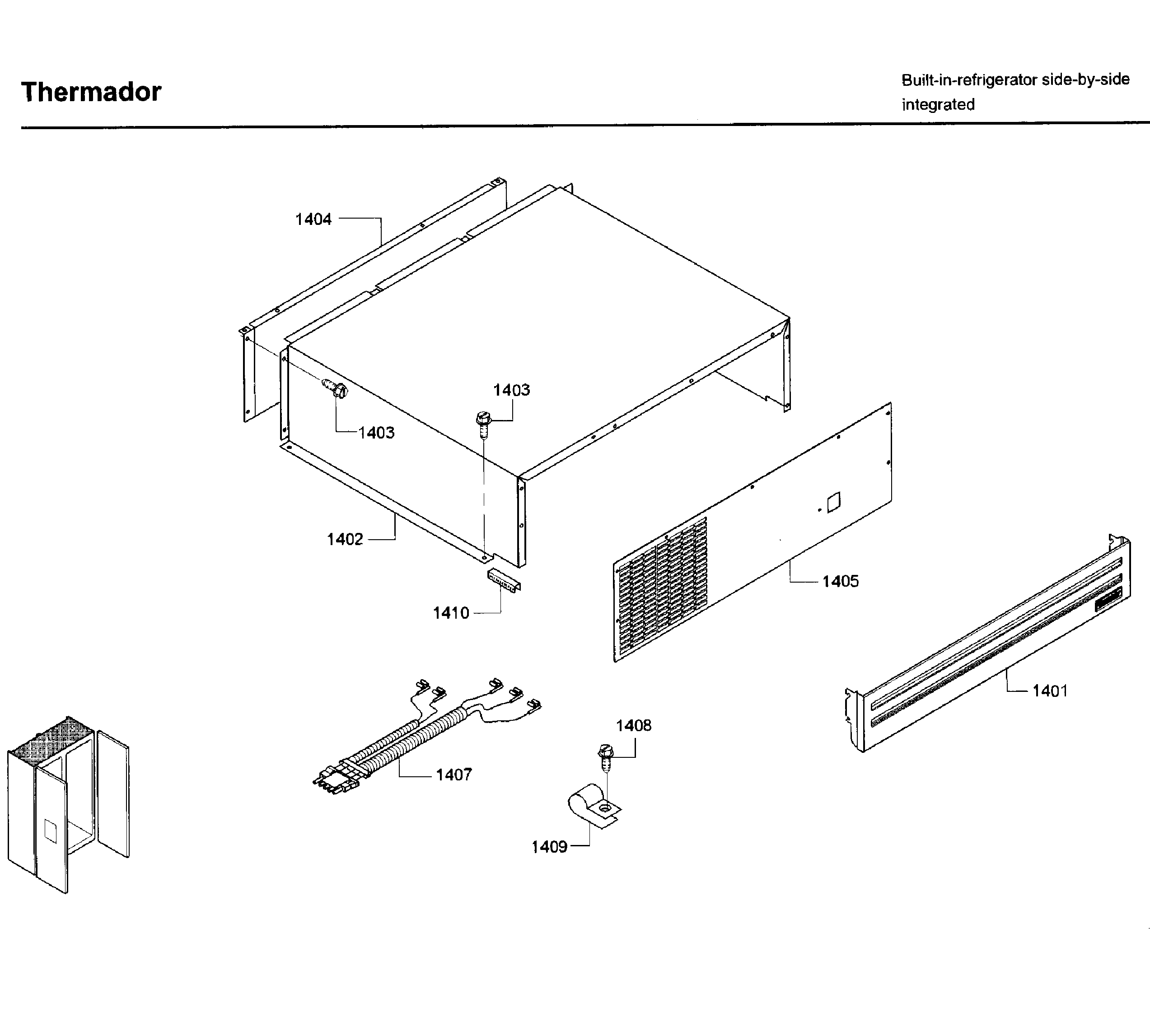 Thermador

Built-in-refrigerator side-by-side integrated

1404

1403

1403

1402

1410

1405

1401

1408

1407

1409