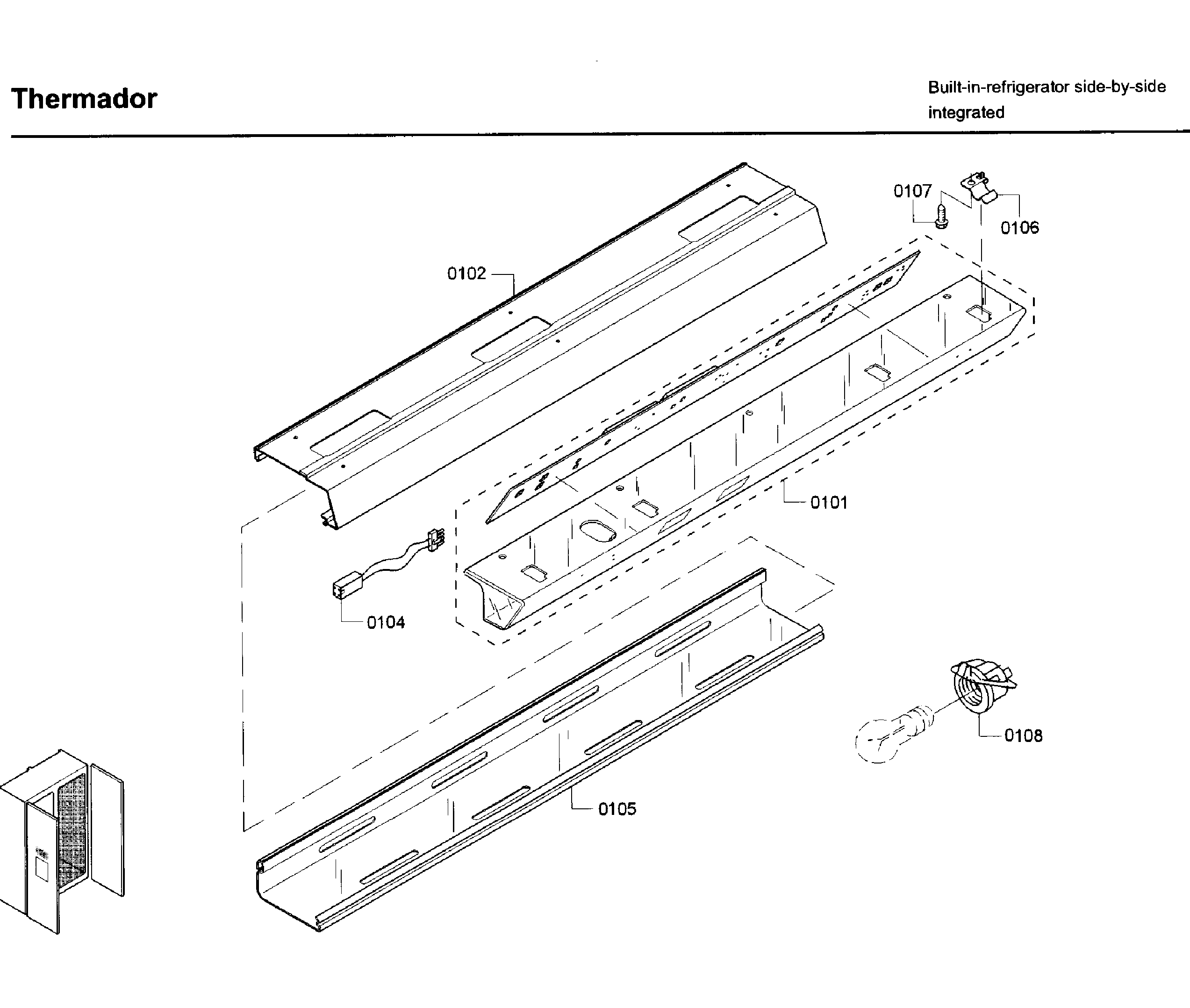 Thermador

Built-in-refrigerator side-by-side integrated

0107

0106

0102

0101

0104

0108

0105