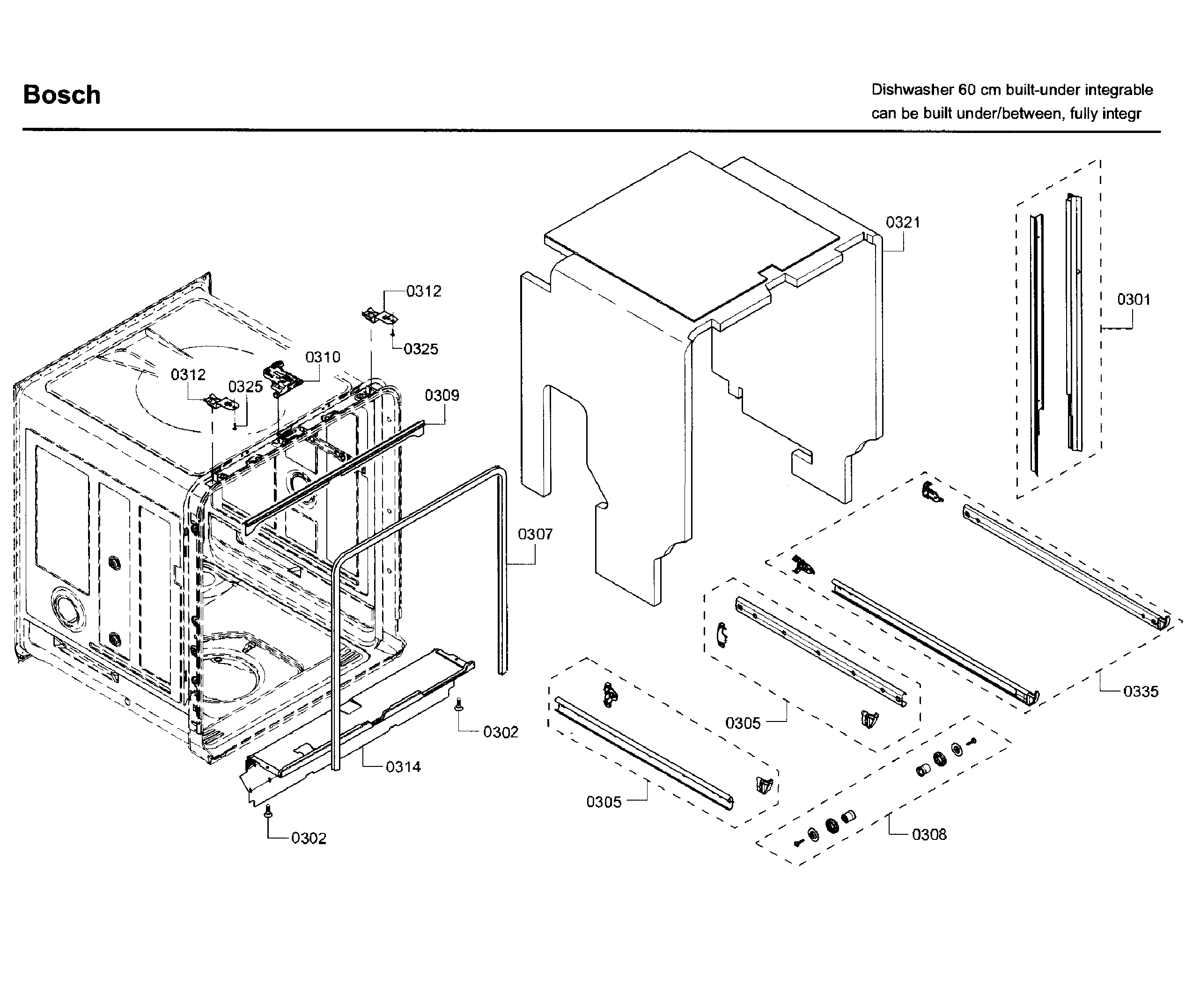 Bosch

Dishwasher 60 cm built-under integrable
can be built under/between, fully integr

0321
0301
0312
0325
0310
0312
0325
0309
0307
0335
0305
0302
0314
0305
0308
0302