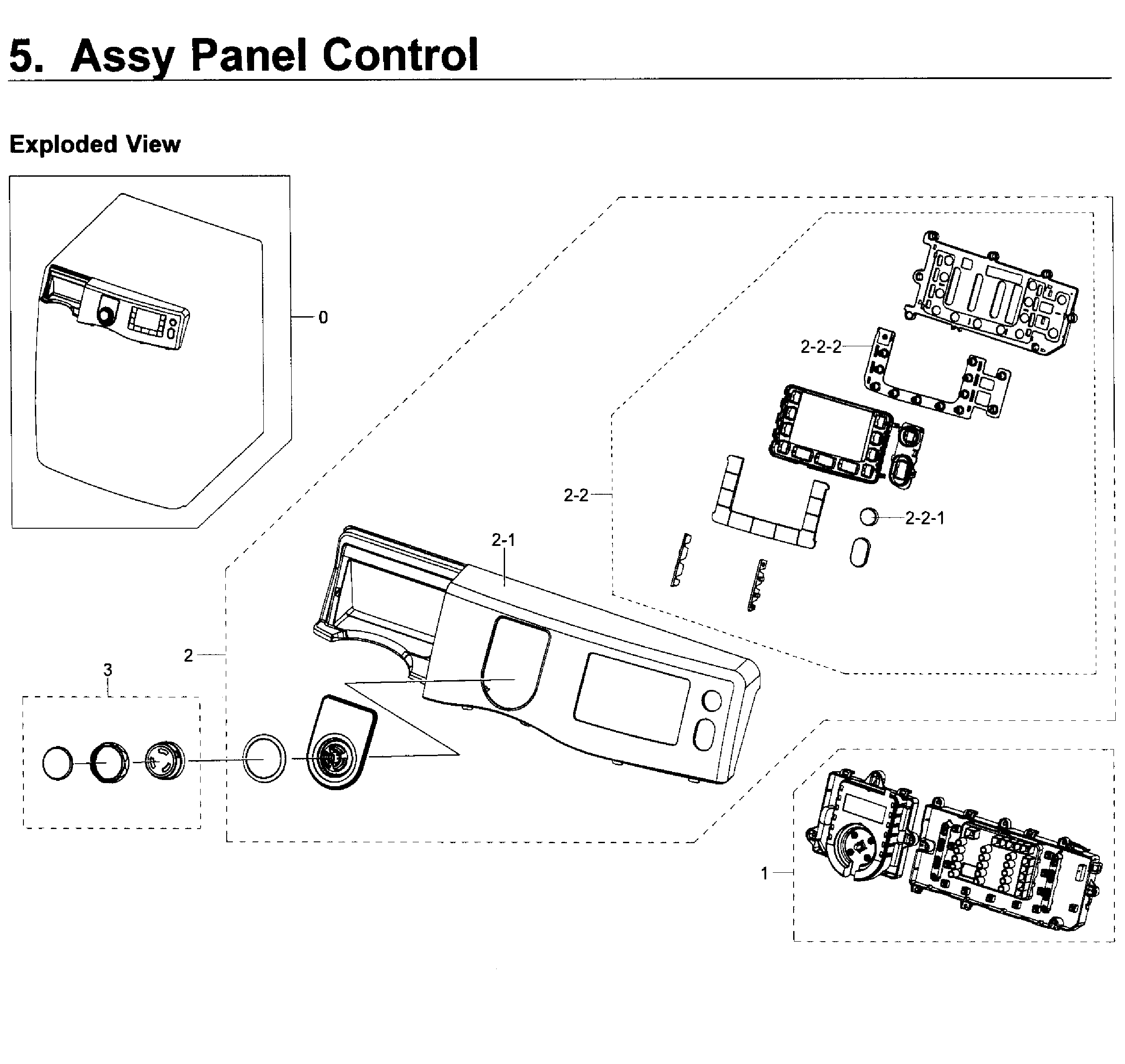 5. Assy Panel Control

Exploded View

0

2-2-2

2-2

2-2-1

2-1

2

3

1