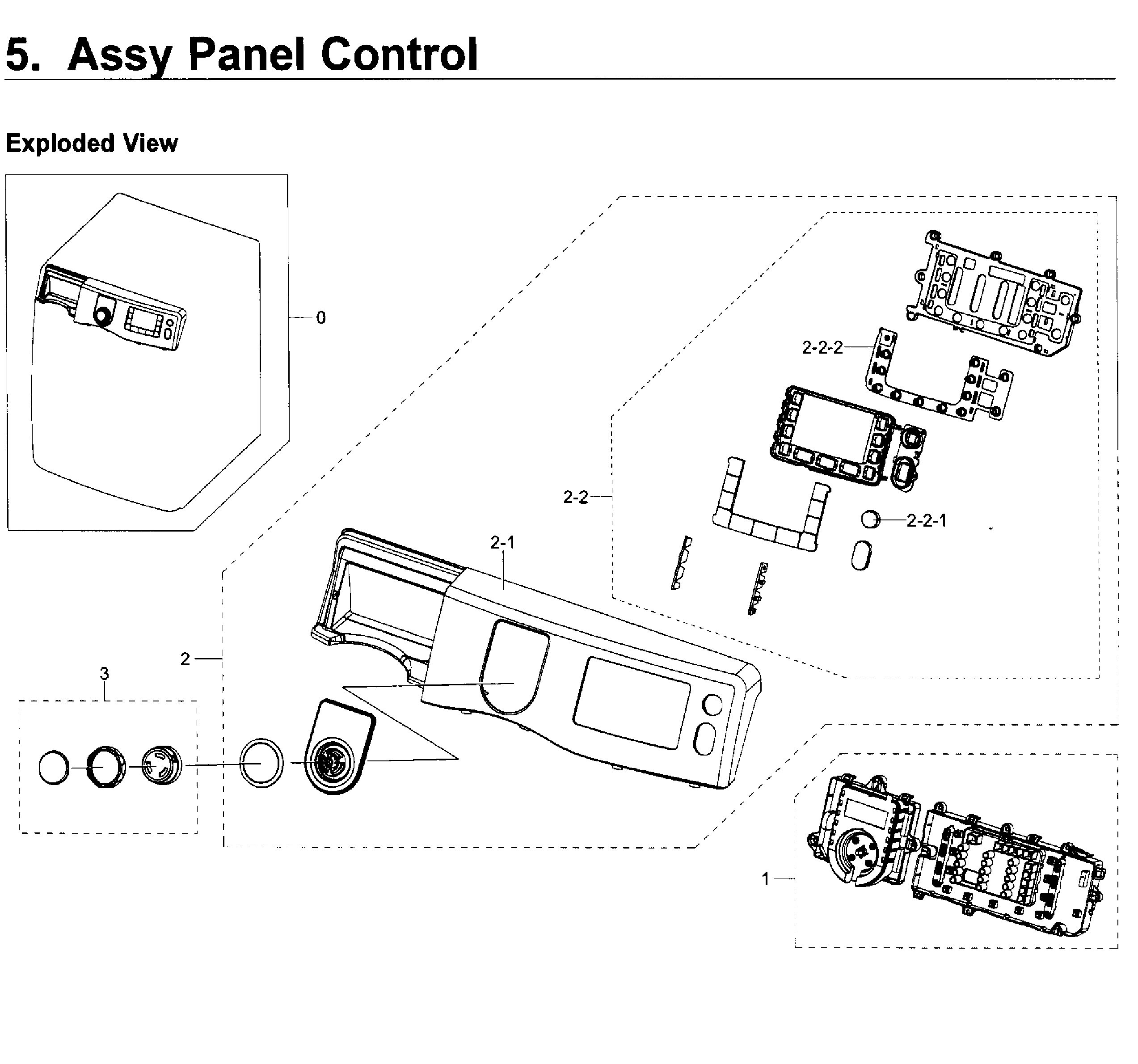 5. Assy Panel Control

Exploded View

0

2-2-2

2-2

2-2-1

2-1

2

3

1