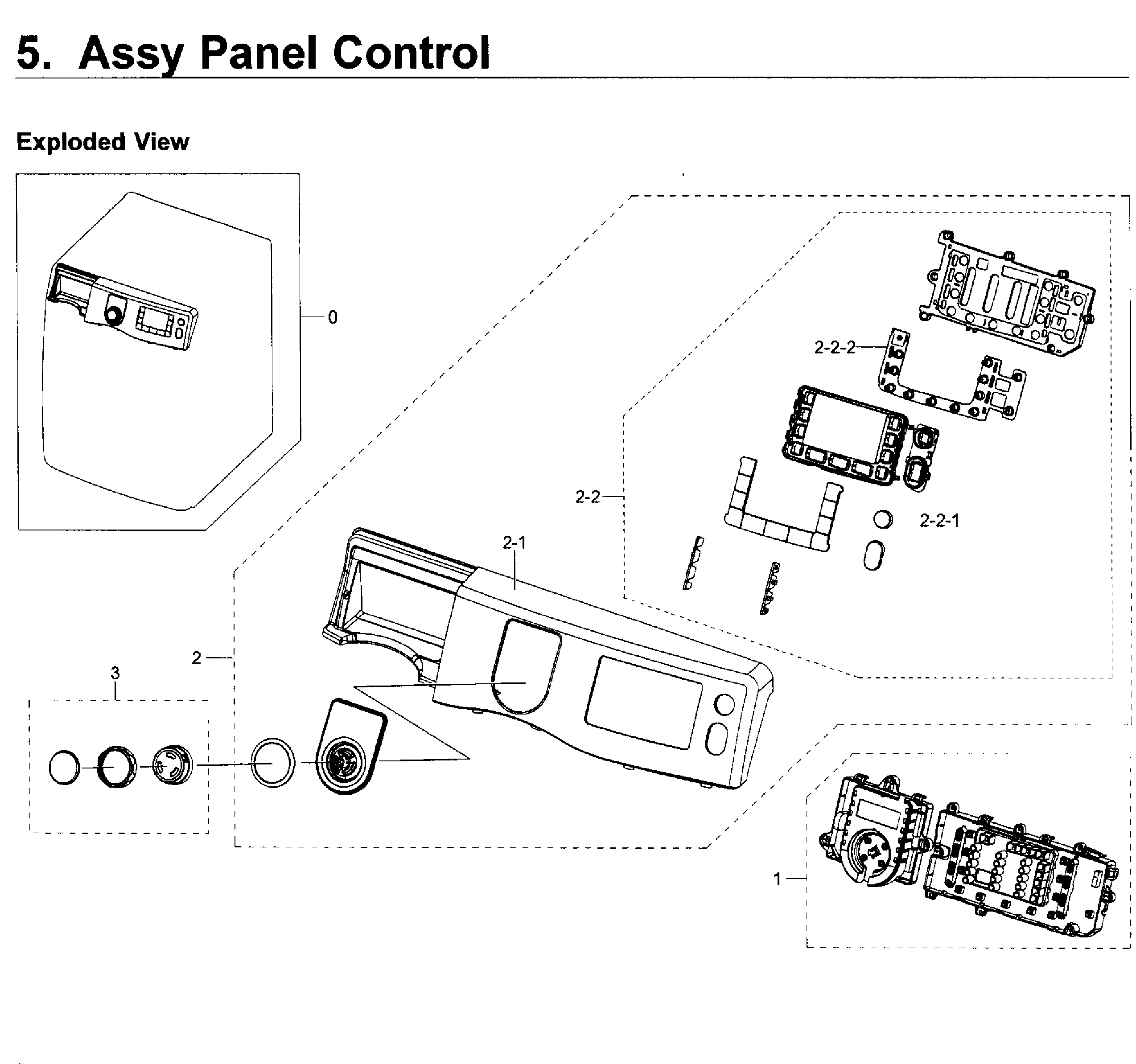 5. Assy Panel Control

Exploded View

0

2-2-2

2-2

2-2-1

2-1

2

3

1