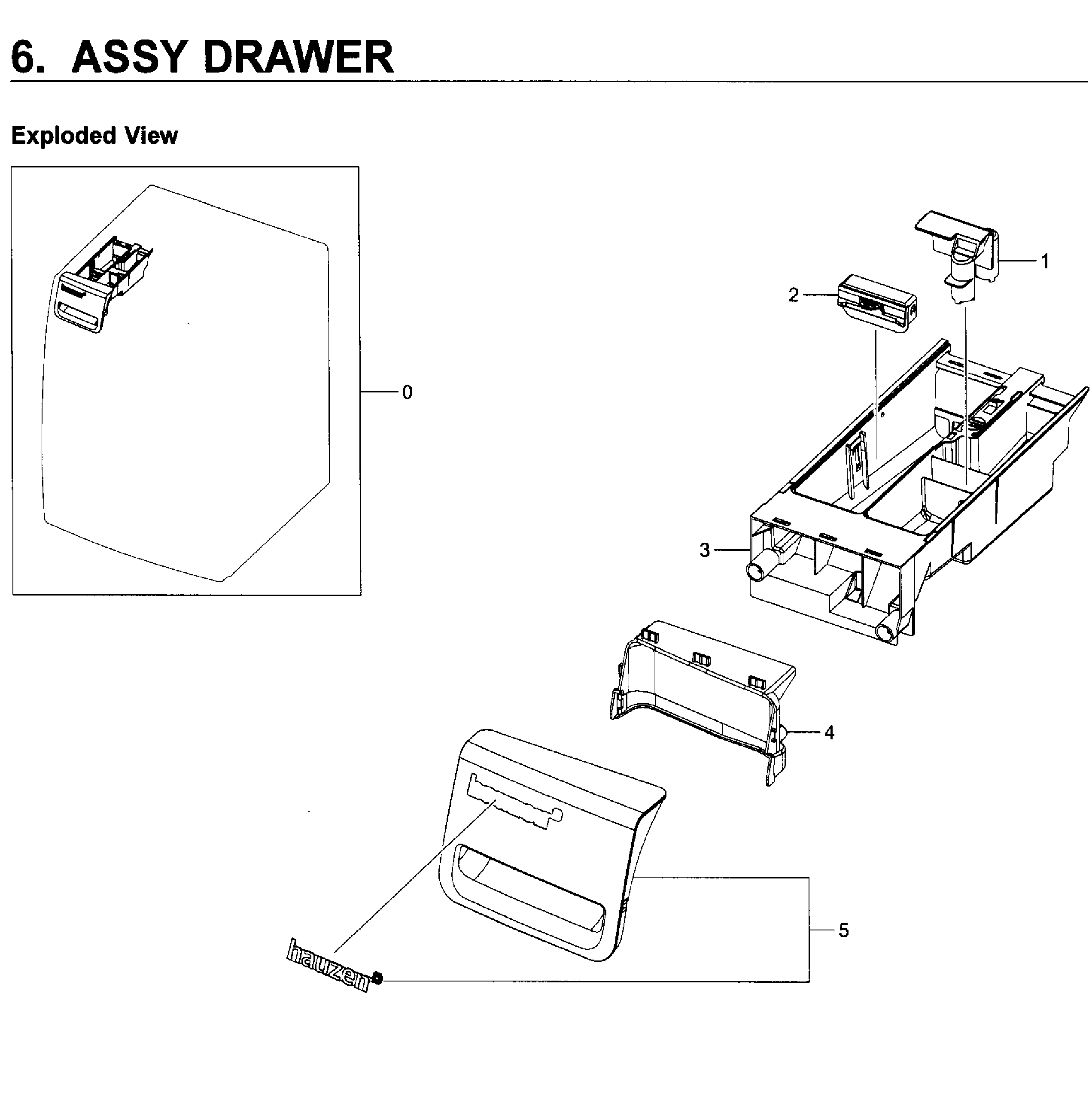 6. ASSY DRAWER

Exploded View

0

1

2

3

4

5

hauzen