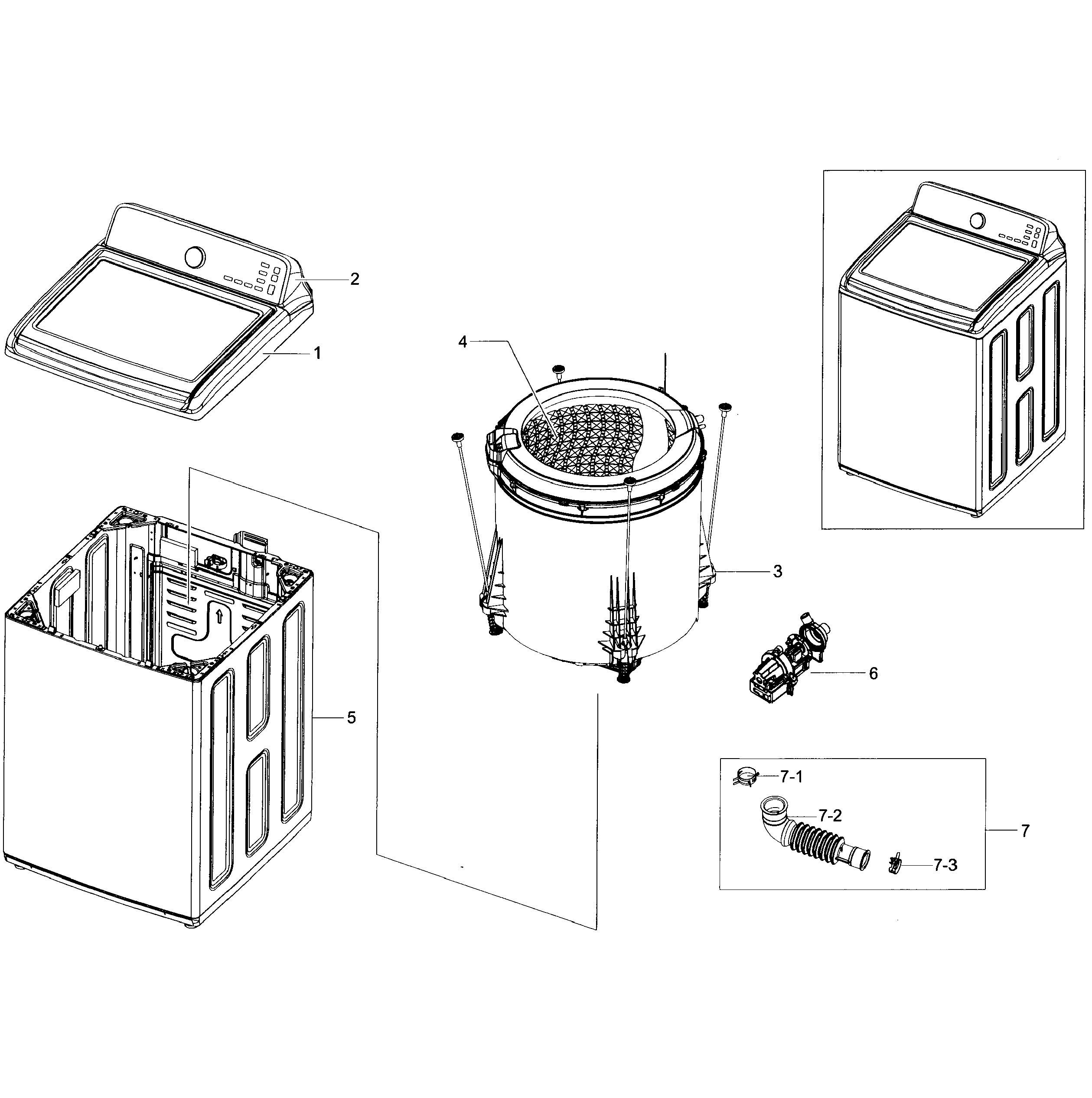 2
1
4
3
5
6
7-1
7-2
7
7-3