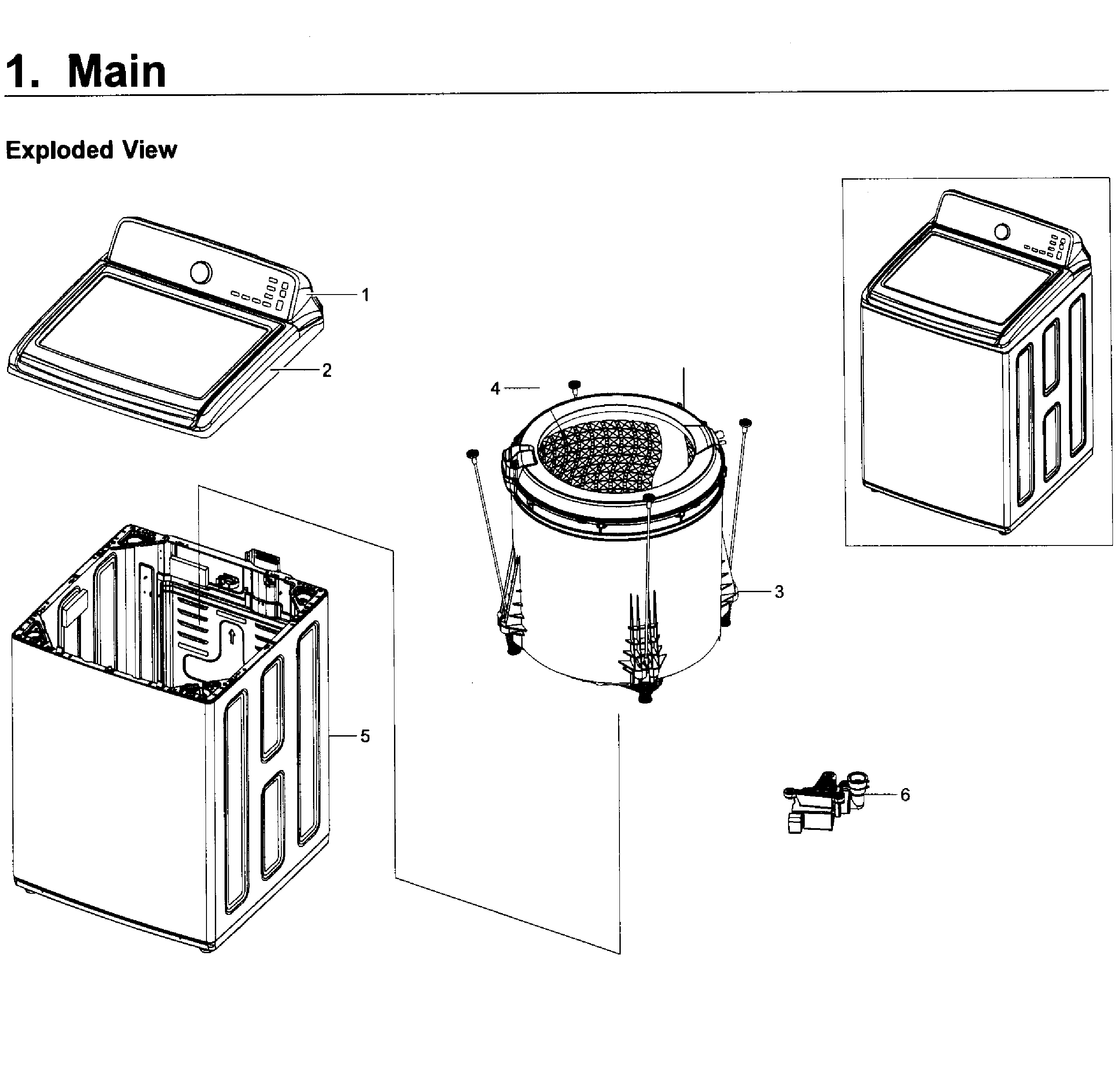 1. Main

Exploded View

1

2

4

3

5

6