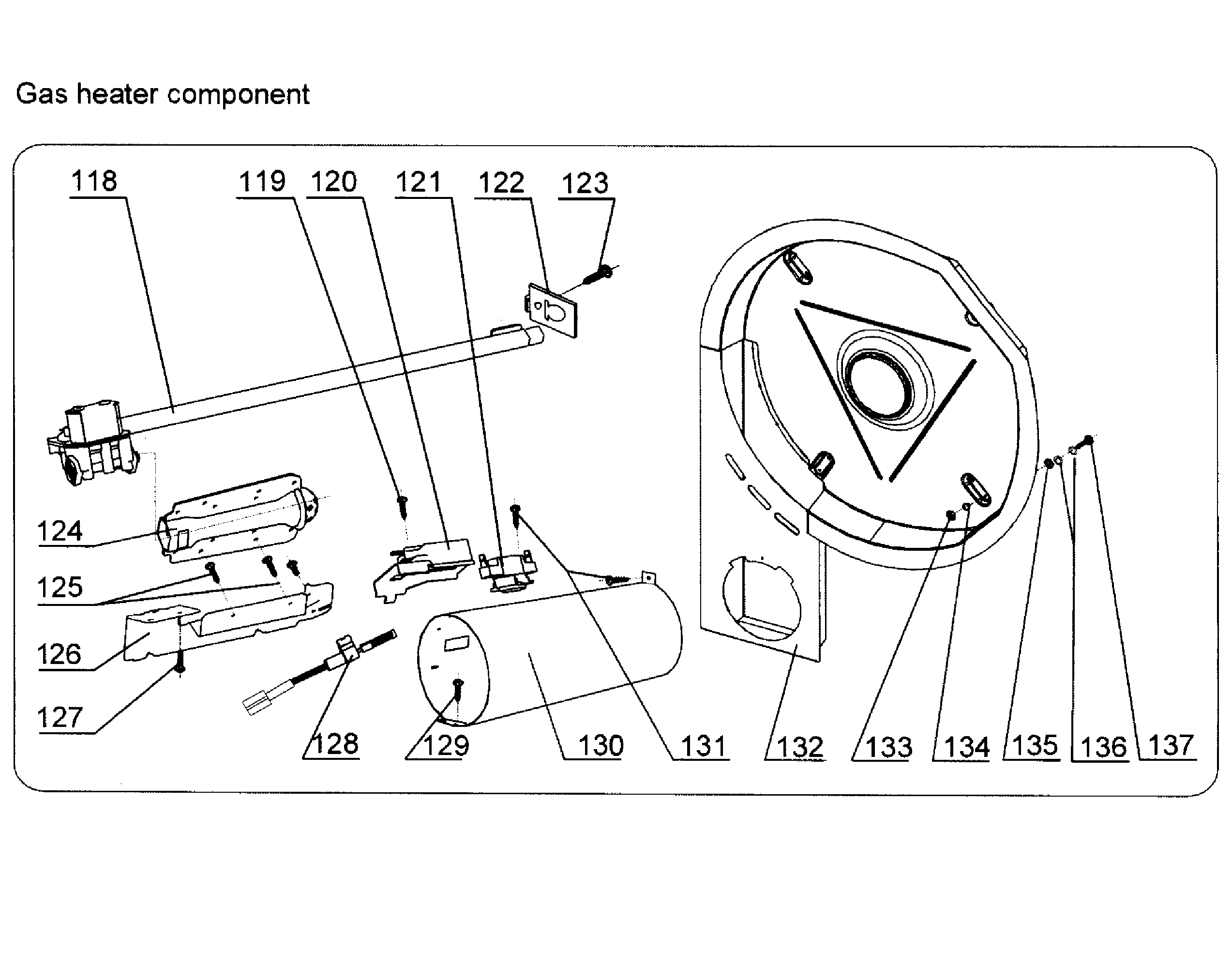 Gas heater component

118
119
120
121
122
123
124
125
126
127
128
129
130
131
132
133
134
135
136
137