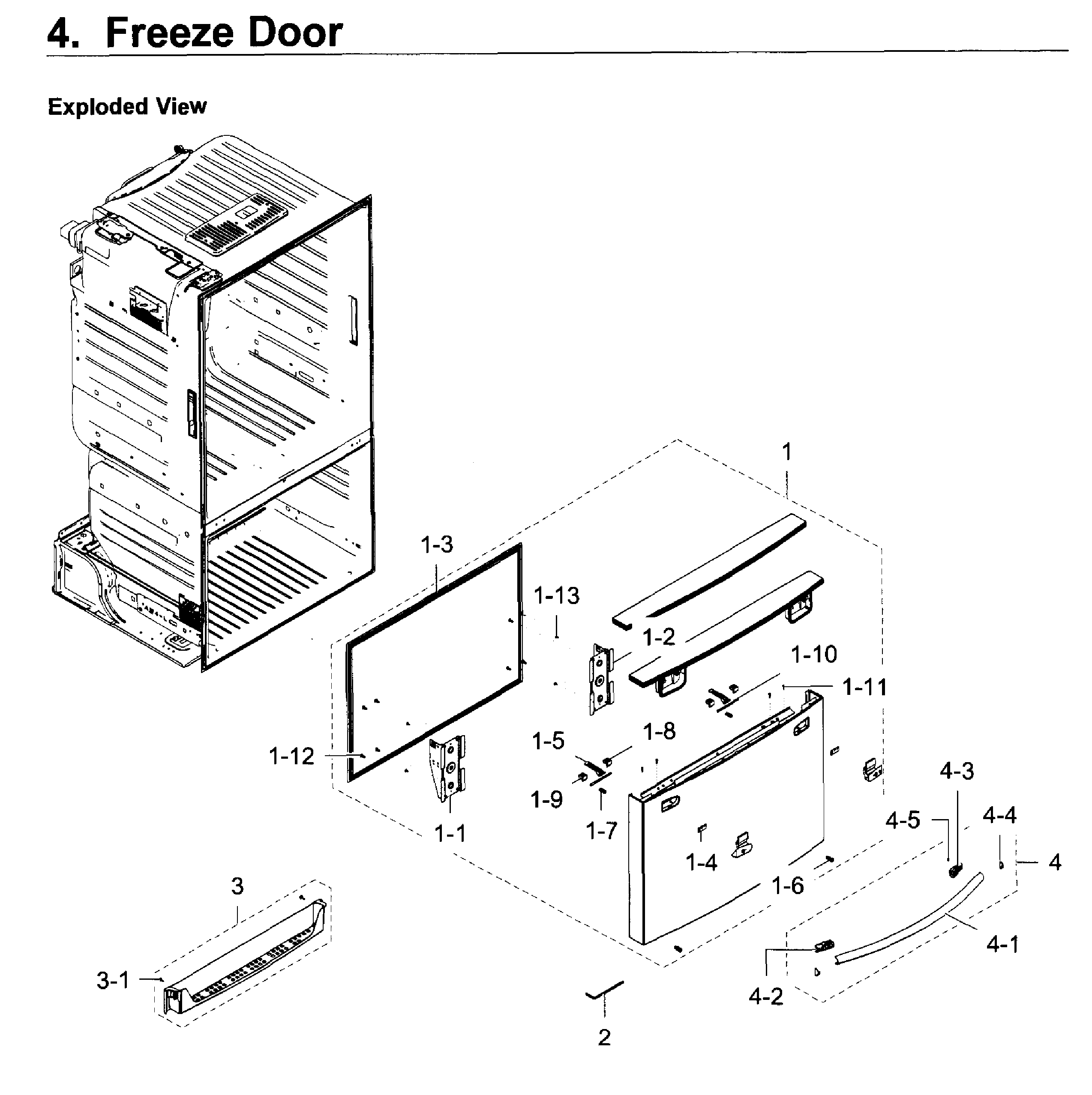 4. Freeze Door

Exploded View

1
1-3
1-13
1-2
1-10
1-11
1-12
1-5
1-8
1-9
1-7
1-1
1-4
1-6
4-3
4-5
4-4
4
4-1
4-2
3
3-1
2