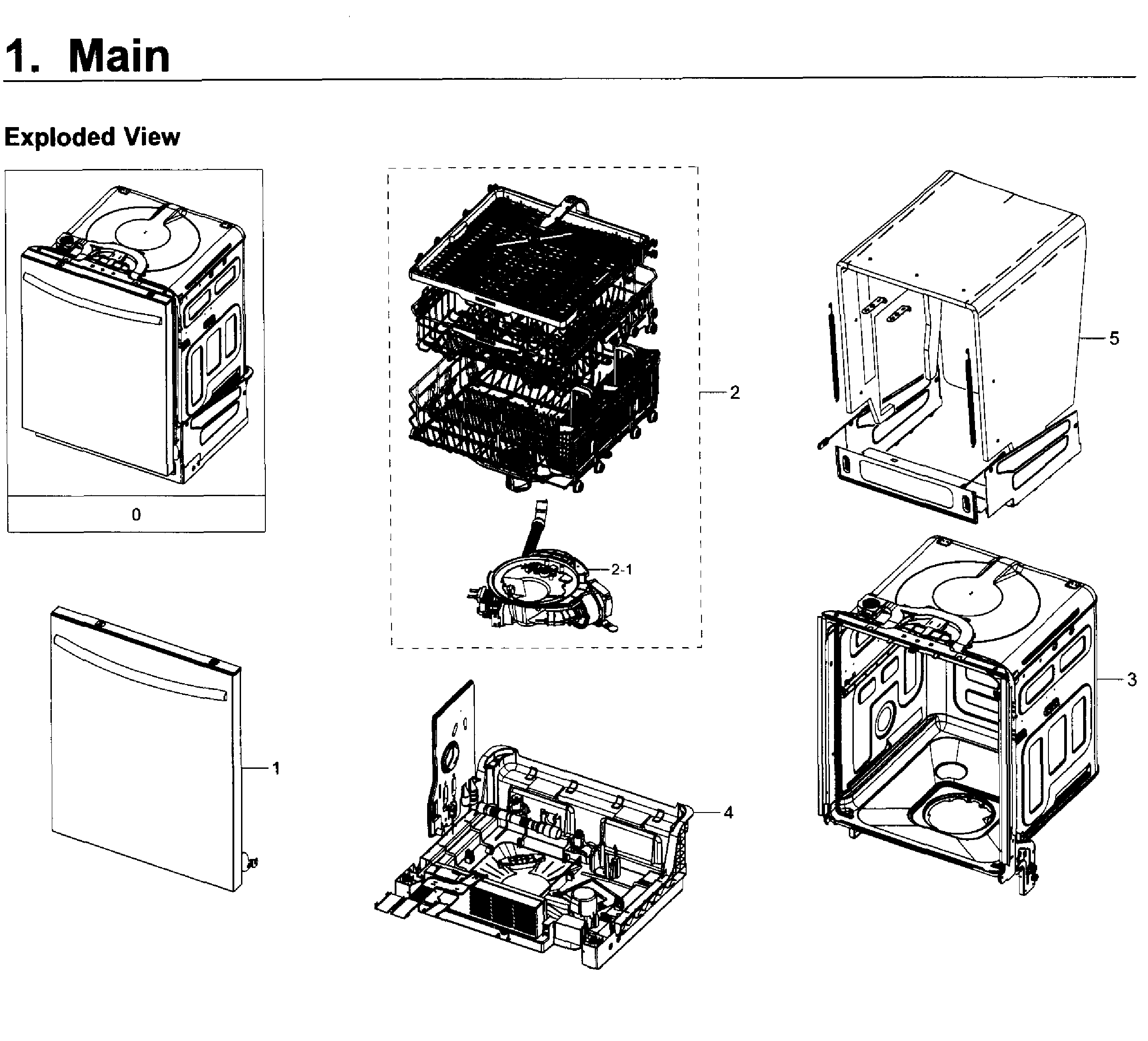 1. Main

Exploded View

0

2

2-1

5

1

4

3