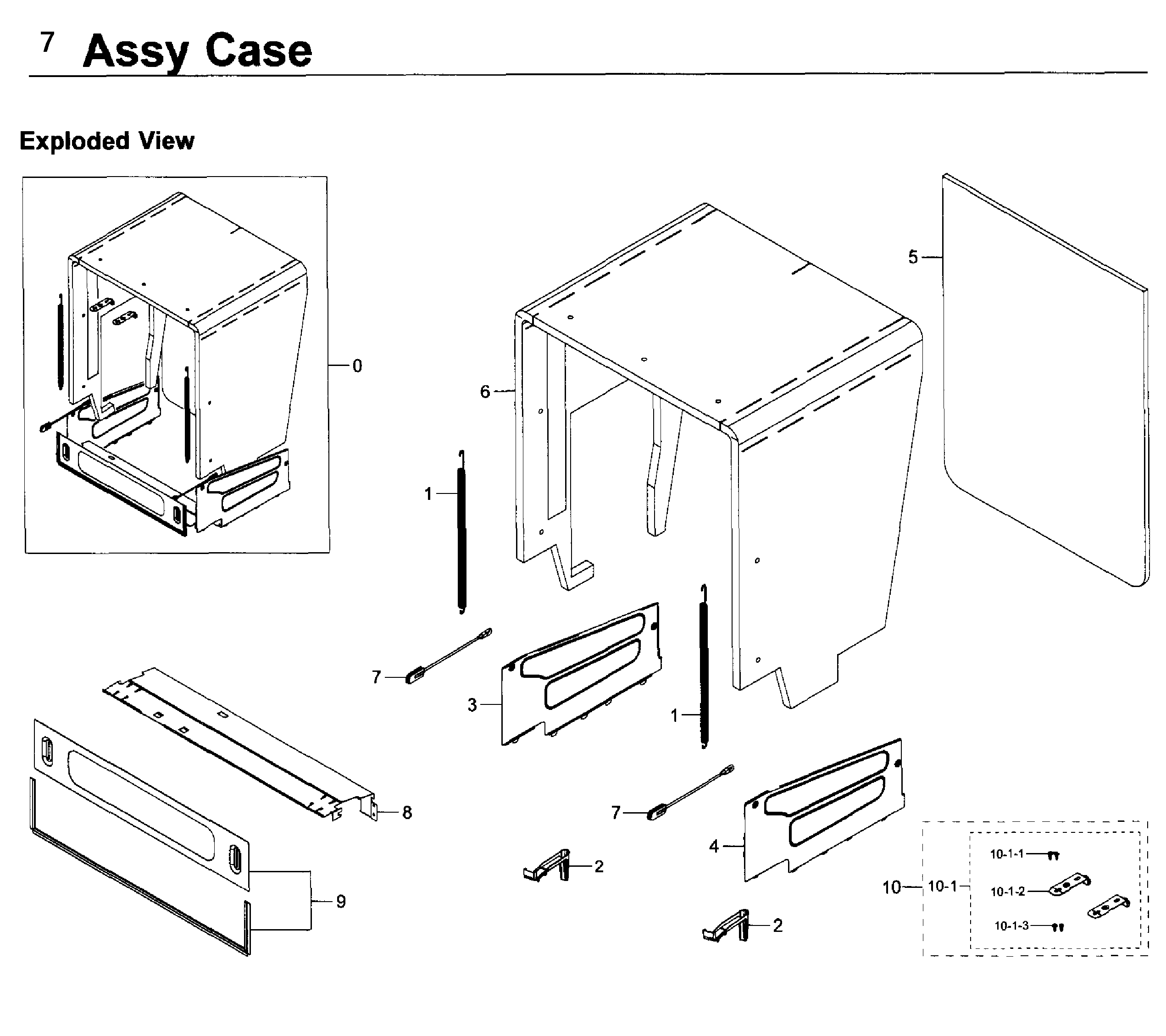 7 Assy Case

Exploded View

0

5

6

1

7

3

1

8

7

4

9

2

2

10

10-1

10-1-1

10-1-2

10-1-3