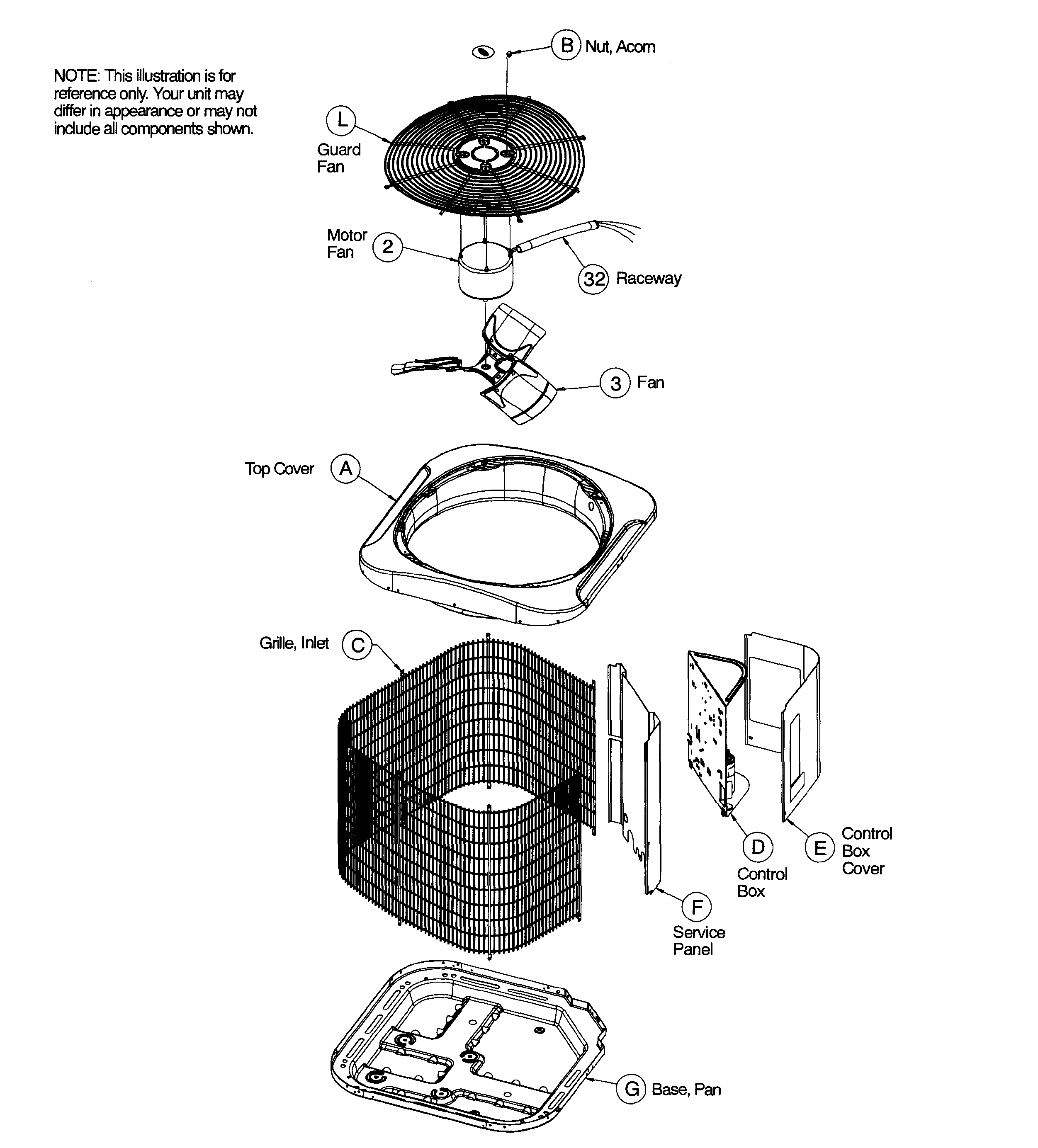 NOTE: This illustration is for reference only. Your unit may differ in appearance or may not include all components shown.

B Nut, Acorn

L Guard Fan

Motor Fan 2

32 Raceway

3 Fan

Top Cover A

Grille, Inlet C

D Control Box

E Control Box Cover

F Service Panel

G Base, Pan