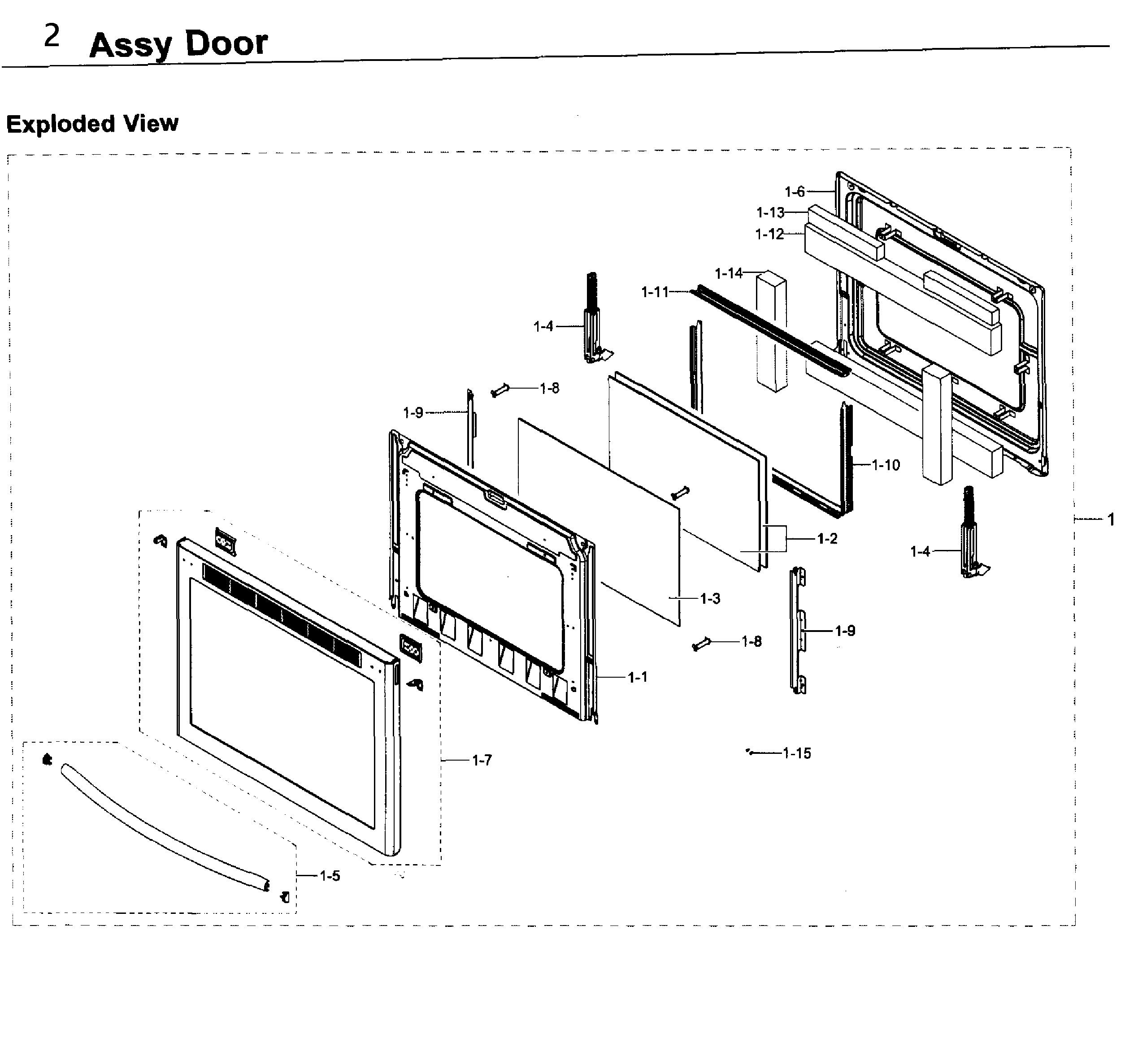 2 Assy Door

Exploded View

1-6
1-13
1-12
1-14
1-11
1-4
1-8
1-9
1-10
1
1-2
1-4
1-3
1-9
1-8
1-1
1-15
1-7
1-5