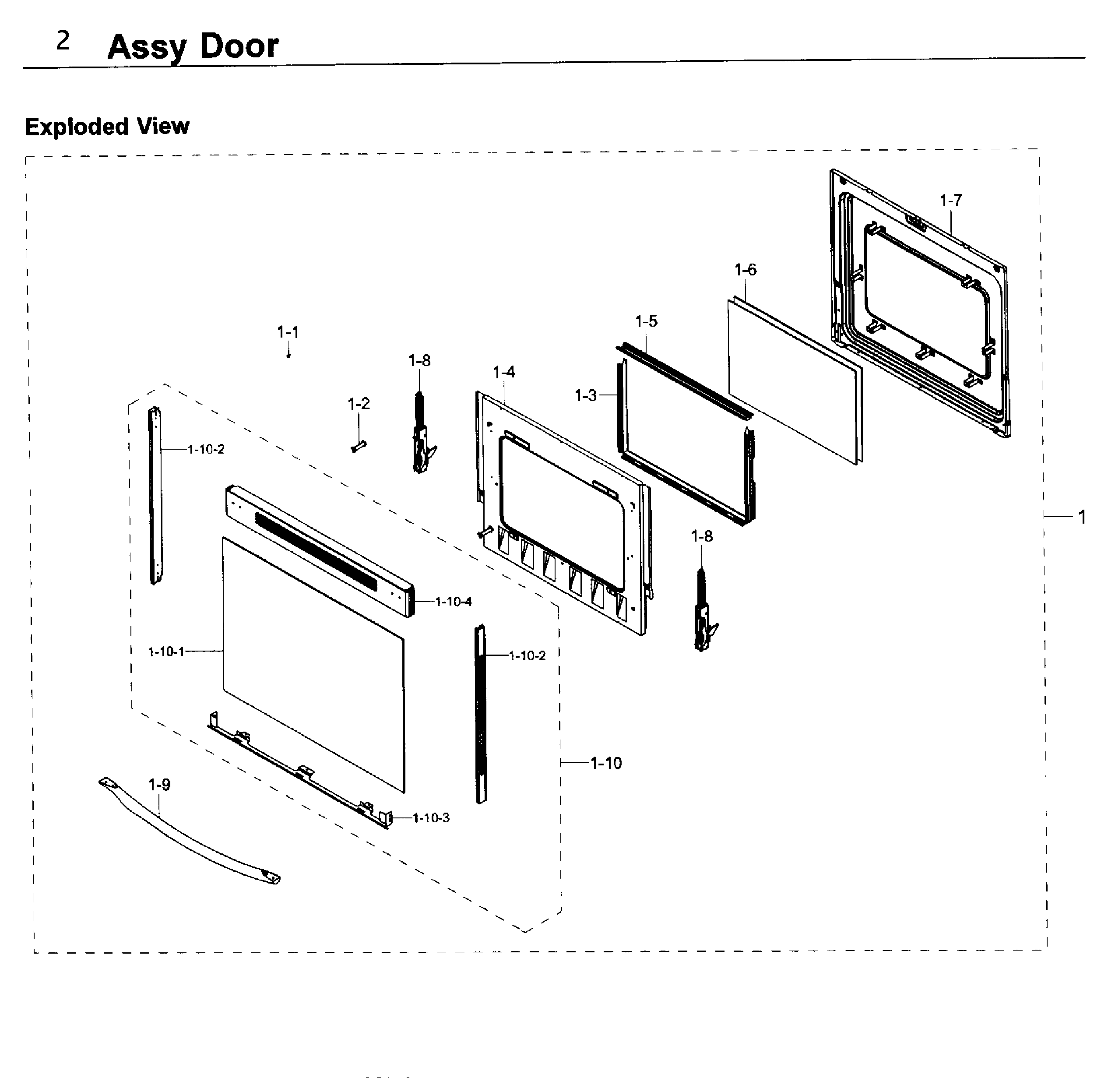 2 Assy Door

Exploded View

1-7
1-6
1-5
1-1
1-8
1-4
1-3
1-2
1-10-2
1
1-8
1-10-4
1-10-1
1-10-2
1-10
1-9
1-10-3