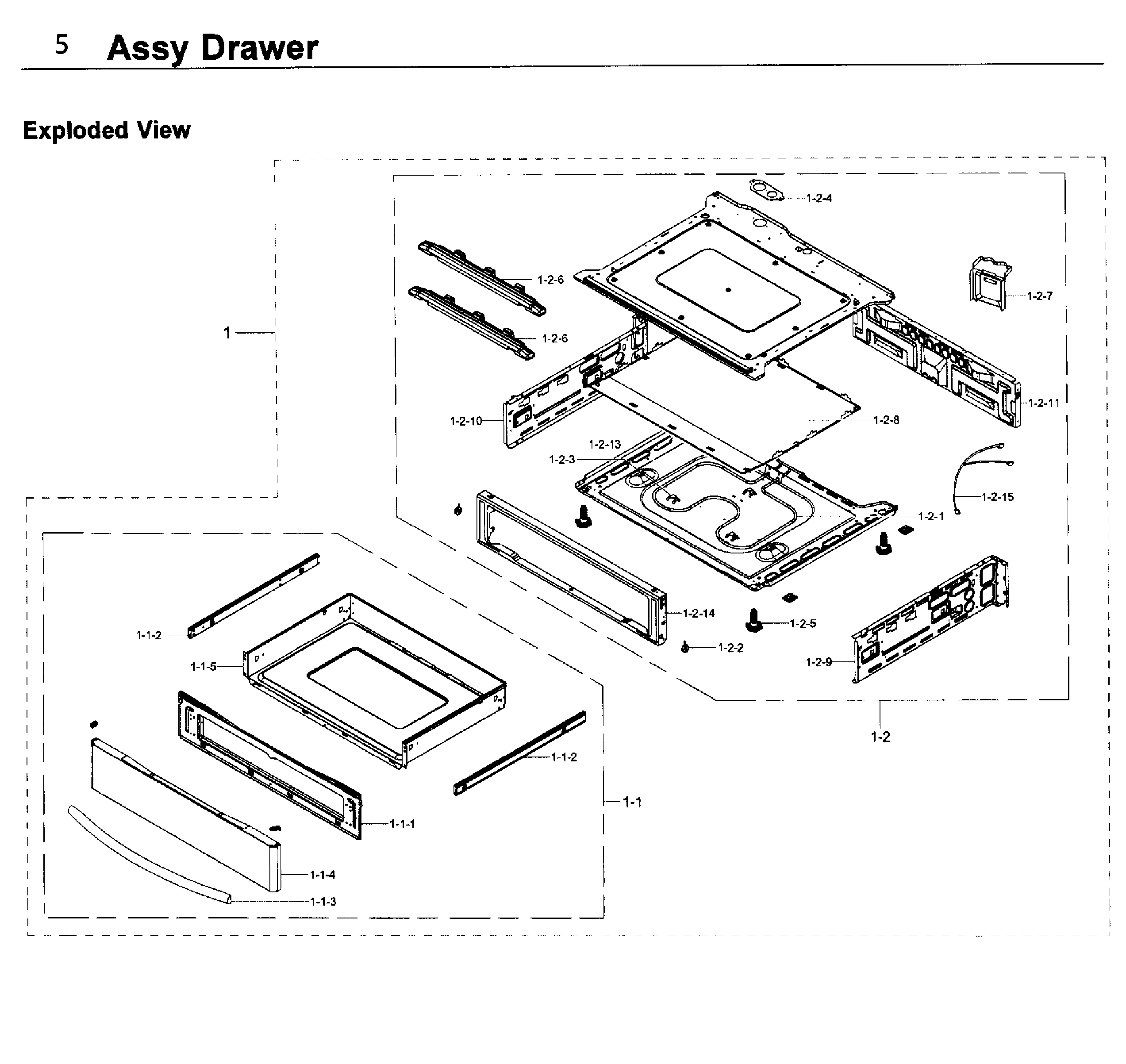 5 Assy Drawer

Exploded View

1-2-4
1-2-6
1-2-7
1
1-2-6
1-2-11
1-2-10
1-2-8
1-2-13
1-2-3
1-2-15
1-2-1
1-2-14
1-2-5
1-1-2
1-2-2
1-1-5
1-2-9
1-2
1-1-2
1-1
1-1-1
1-1-4
1-1-3