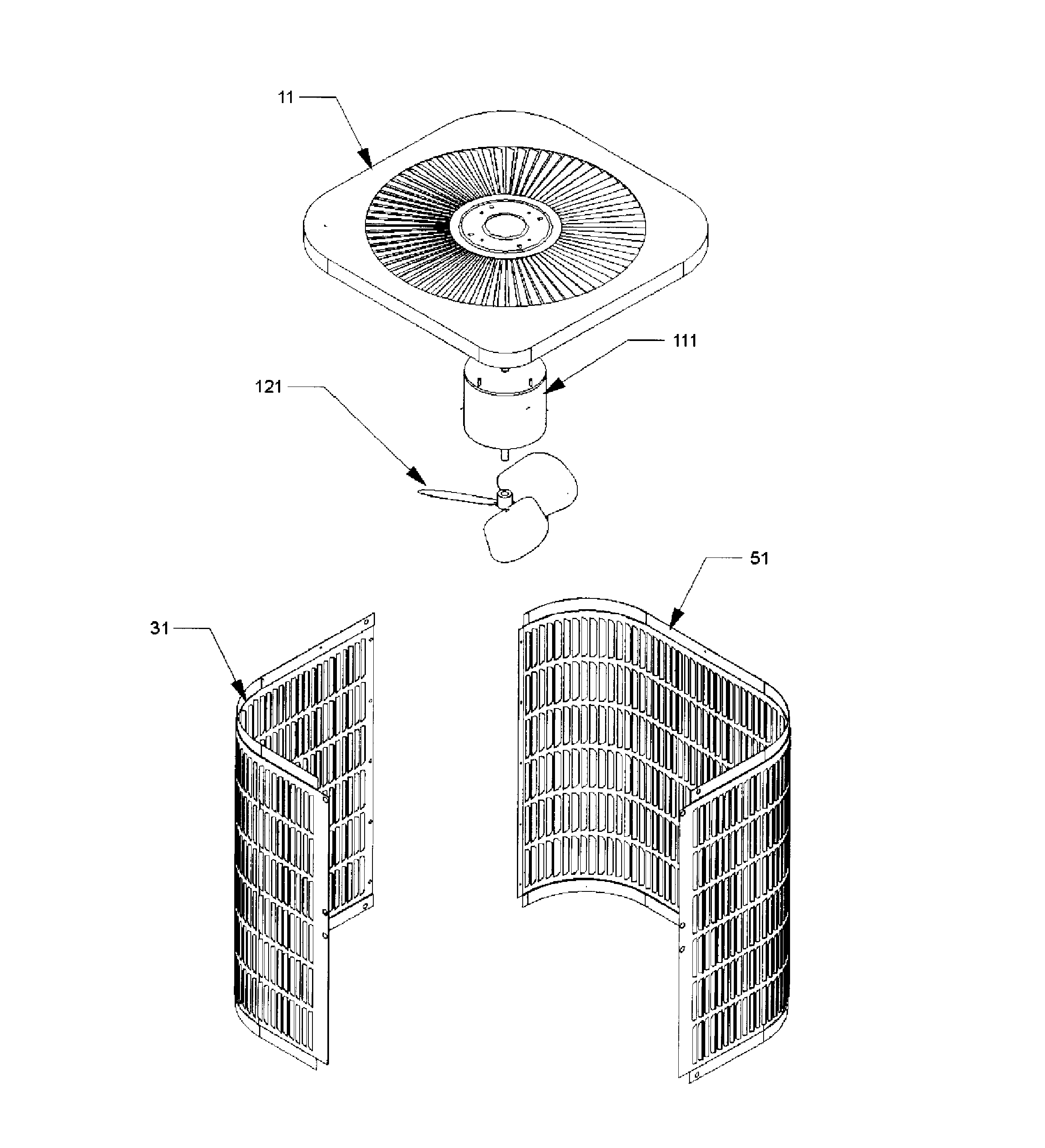 11

111

121

51

31