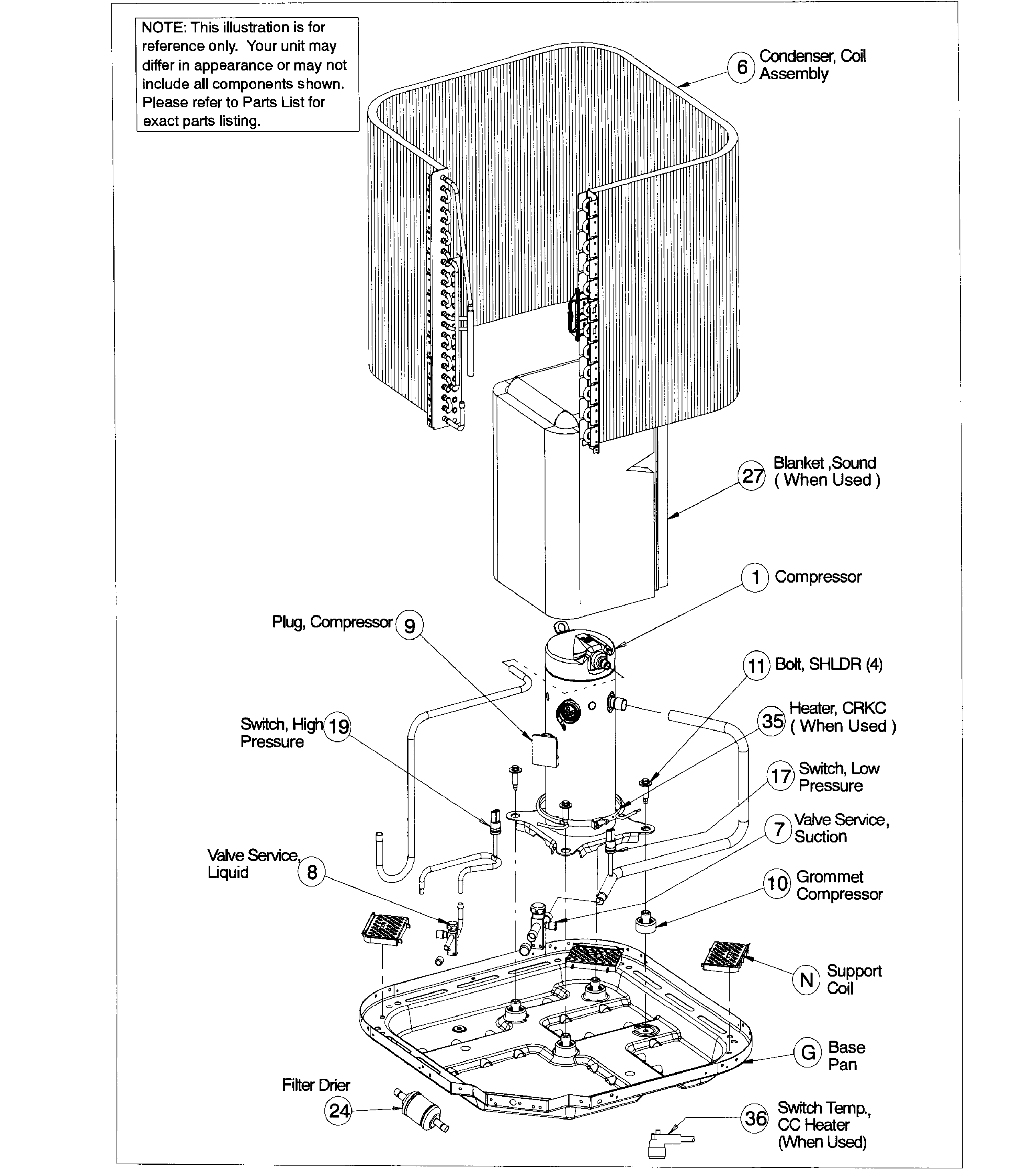 NOTE: This illustration is for reference only. Your unit may differ in appearance or may not include all components shown. Please refer to Parts List for exact parts listing.

6 Condenser, Coil Assembly

27 Blanket ,Sound ( When Used )

1 Compressor

Plug, Compressor 9

11 Bolt, SHLDR (4)

35 Heater, CRKC ( When Used )

Switch, High Pressure 19

17 Switch, Low Pressure

7 Valve Service, Suction

Valve Service, Liquid 8

10 Grommet Compressor

N Support Coil

G Base Pan

Filter Drier

24

36 Switch Temp., CC Heater (When Used)