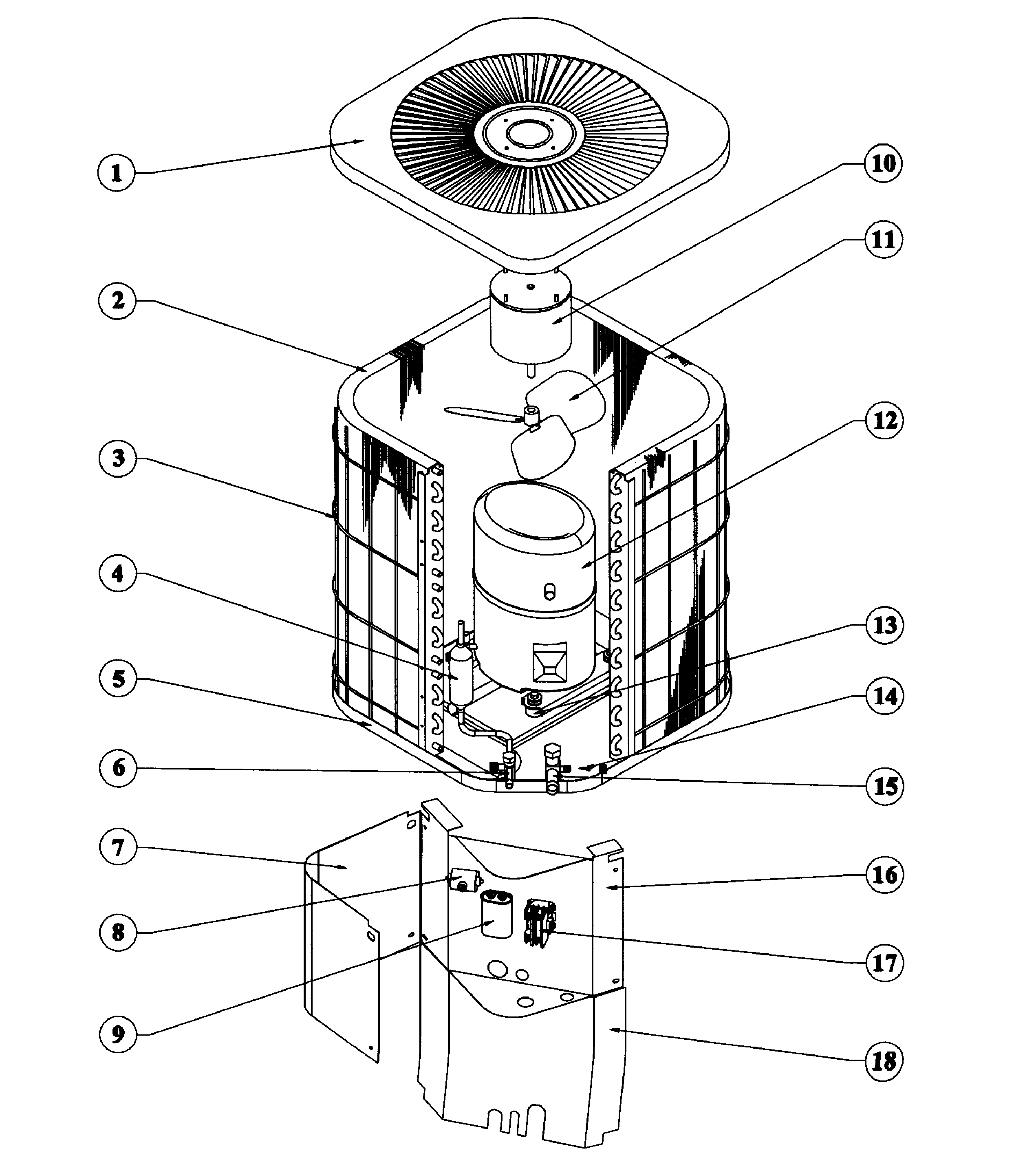 1
2
3
4
5
6
7
8
9
10
11
12
13
14
15
16
17
18