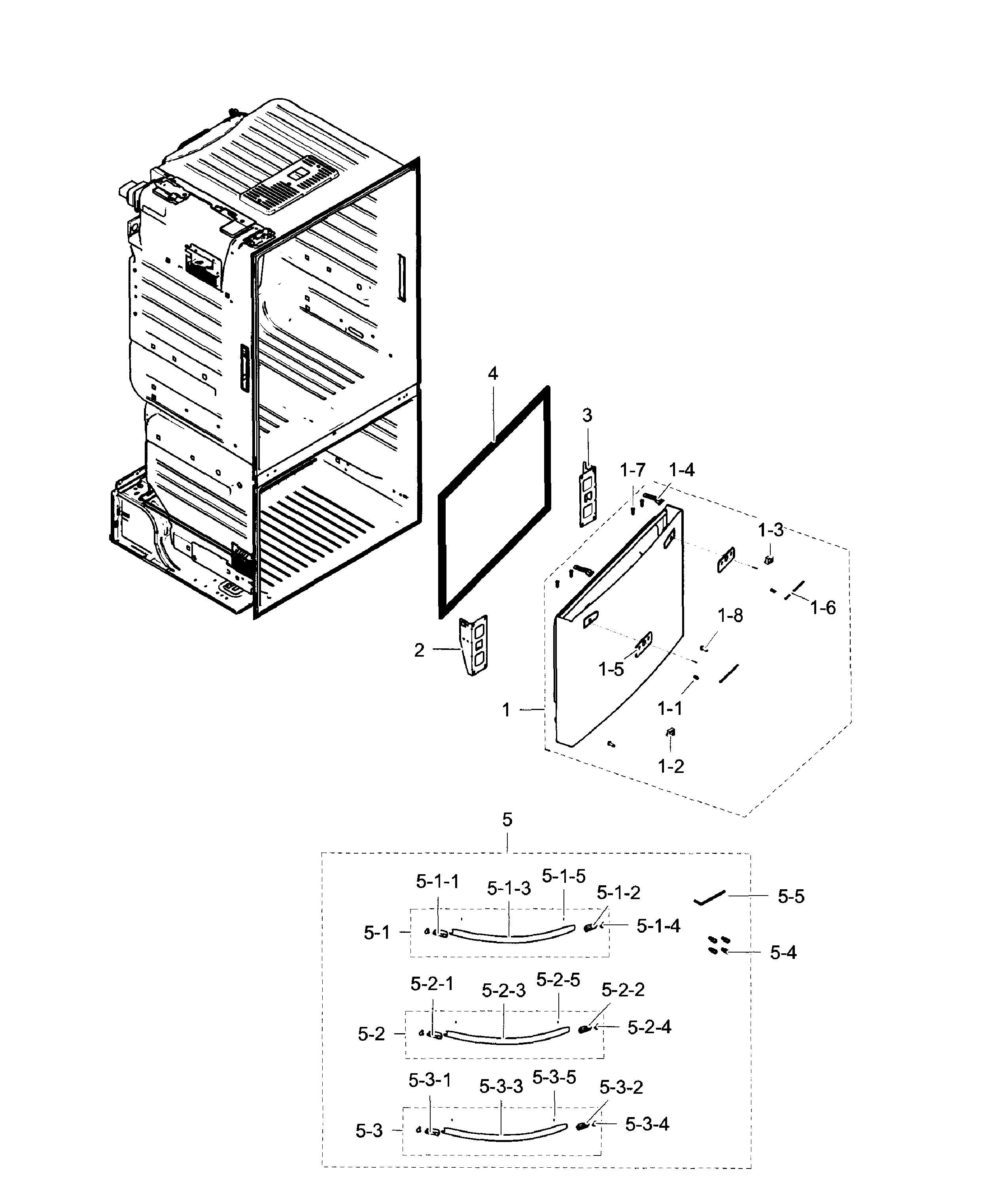 4
3
1-7
1-4
1-3
1-6
1-8
2
1-5
1
1-1
1-2
5
5-1-1
5-1-3
5-1-5
5-1-2
5-5
5-1
5-1-4
5-4
5-2-1
5-2-3
5-2-5
5-2-2
5-2
5-2-4
5-3-1
5-3-3
5-3-5
5-3-2
5-3
5-3-4