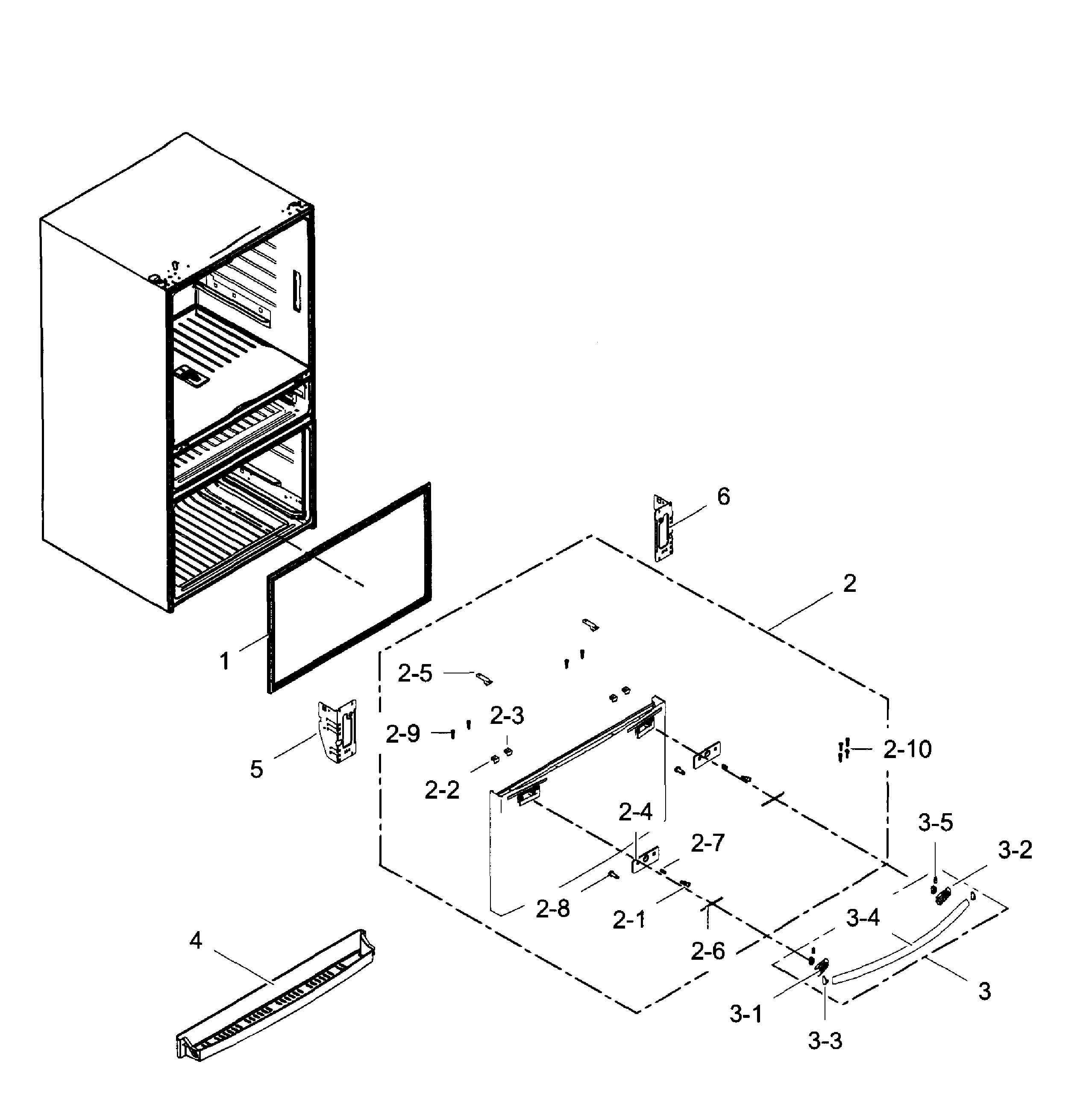 6
2
1
2-5
2-3
2-9
2-10
5
2-2
2-4
3-5
2-7
3-2
2-8
2-1
3-4
2-6
4
3
3-1
3-3