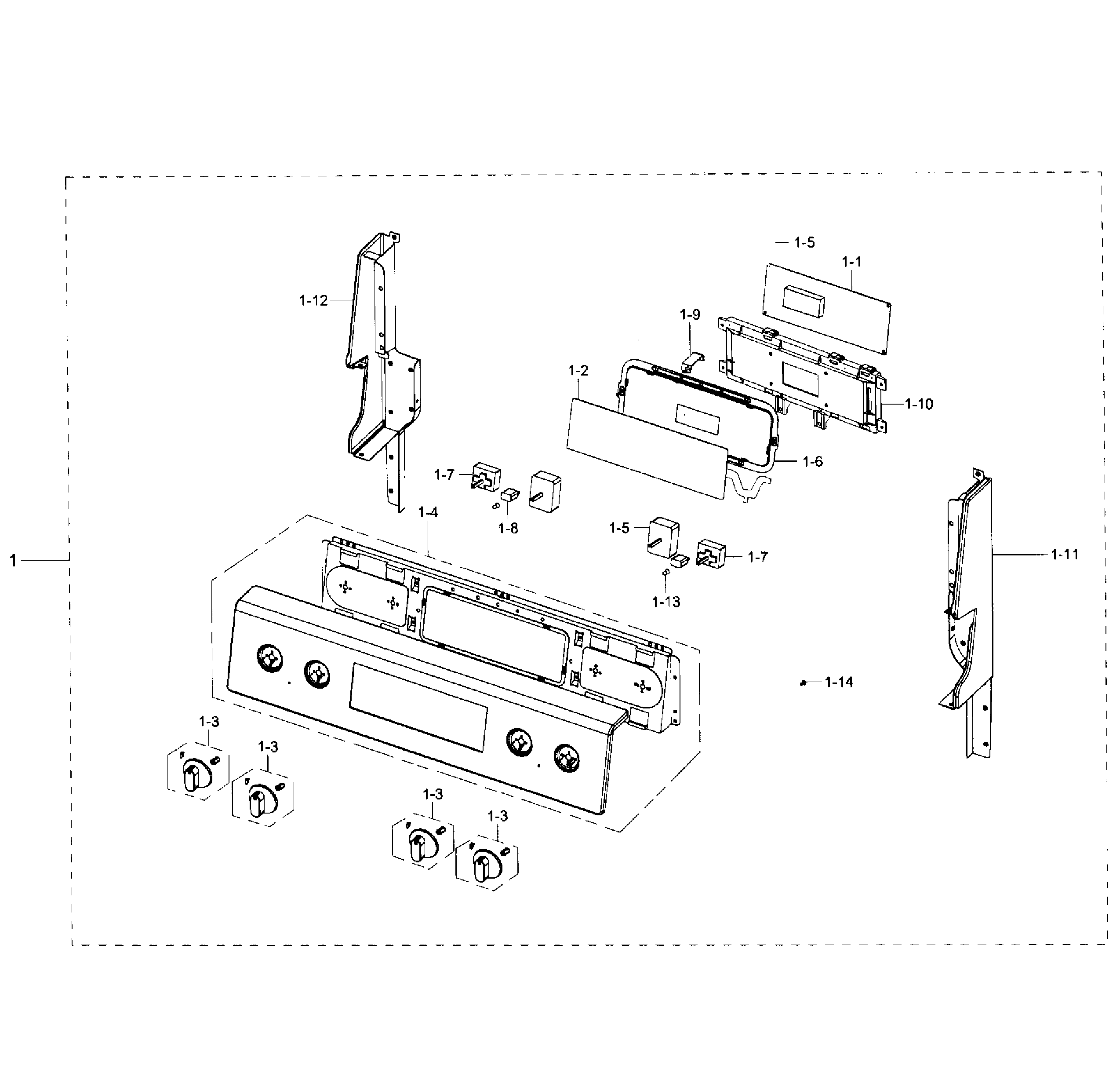 1-5
1-1
1-12
1-9
1-2
1-10
1-6
1-7
1-8
1-4
1-5
1-7
1-11
1
1-13
1-14
1-3
1-3
1-3
1-3