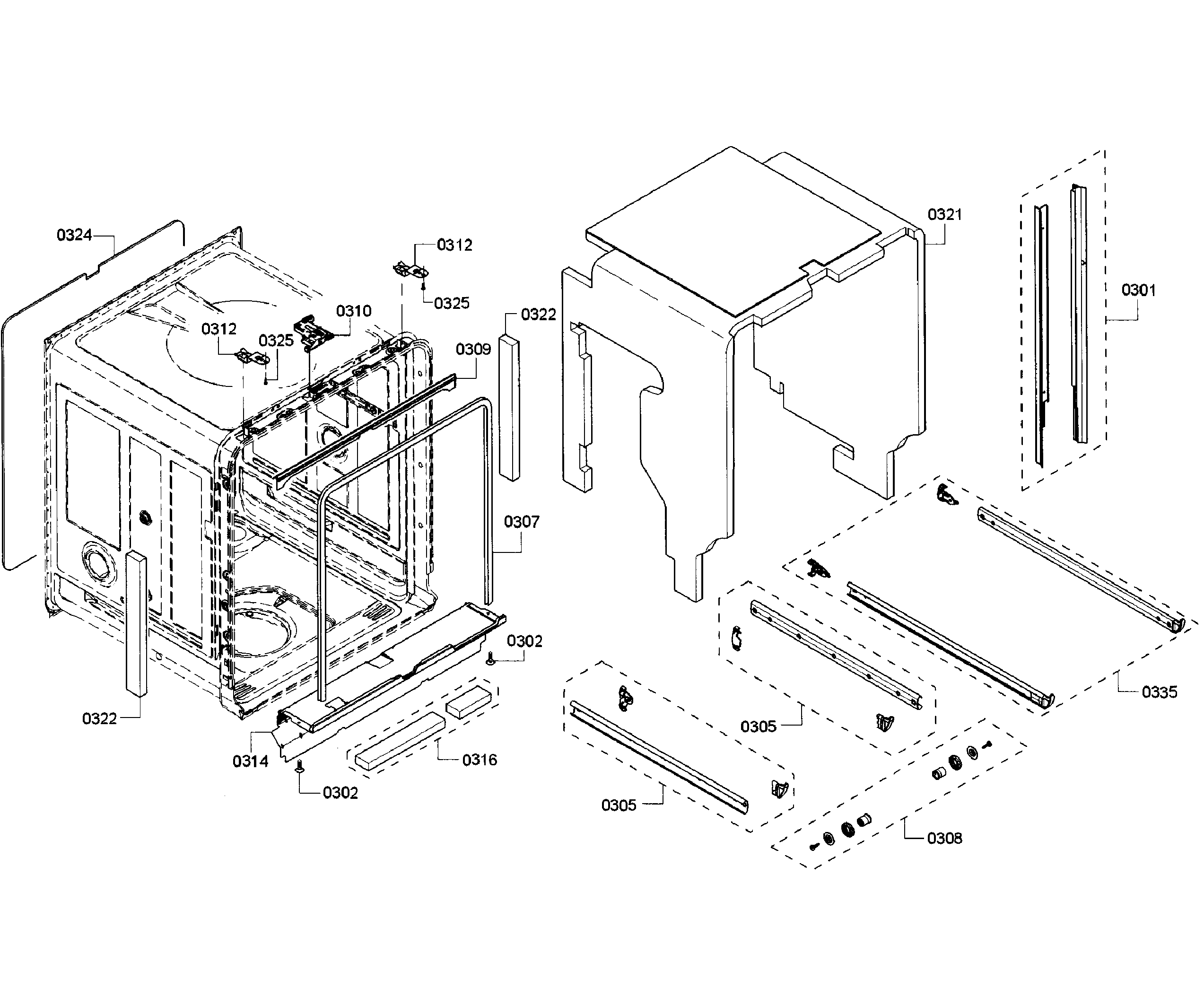 0324
0312
0325
0310
0312
0325
0322
0309
0307
0302
0322
0314
0316
0302
0321
0301
0335
0305
0305
0308