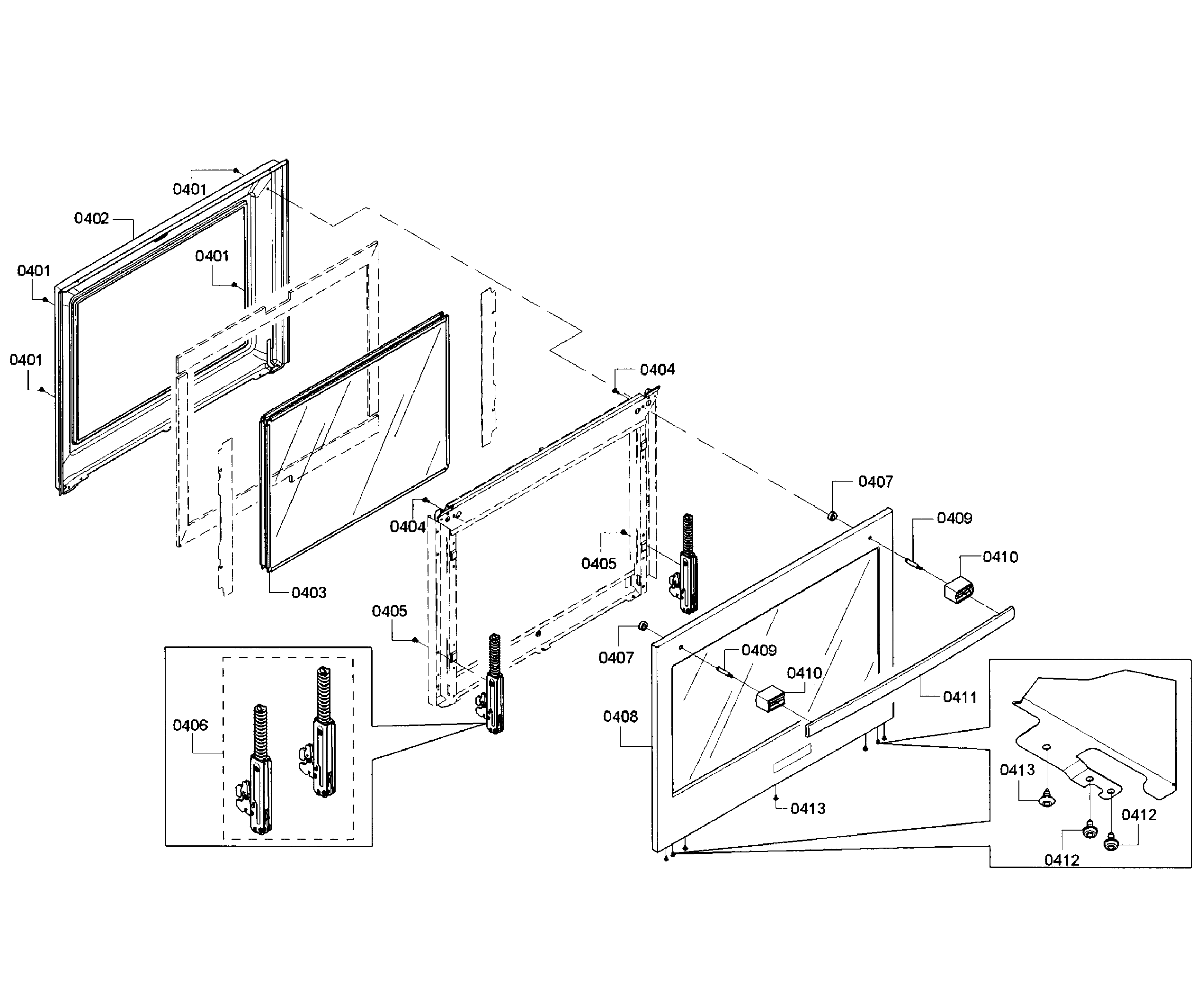 0401
0402
0401
0401
0401
0404
0407
0409
0410
0404
0405
0403
0405
0407
0409
0410
0411
0406
0408
0413
0413
0412
0412