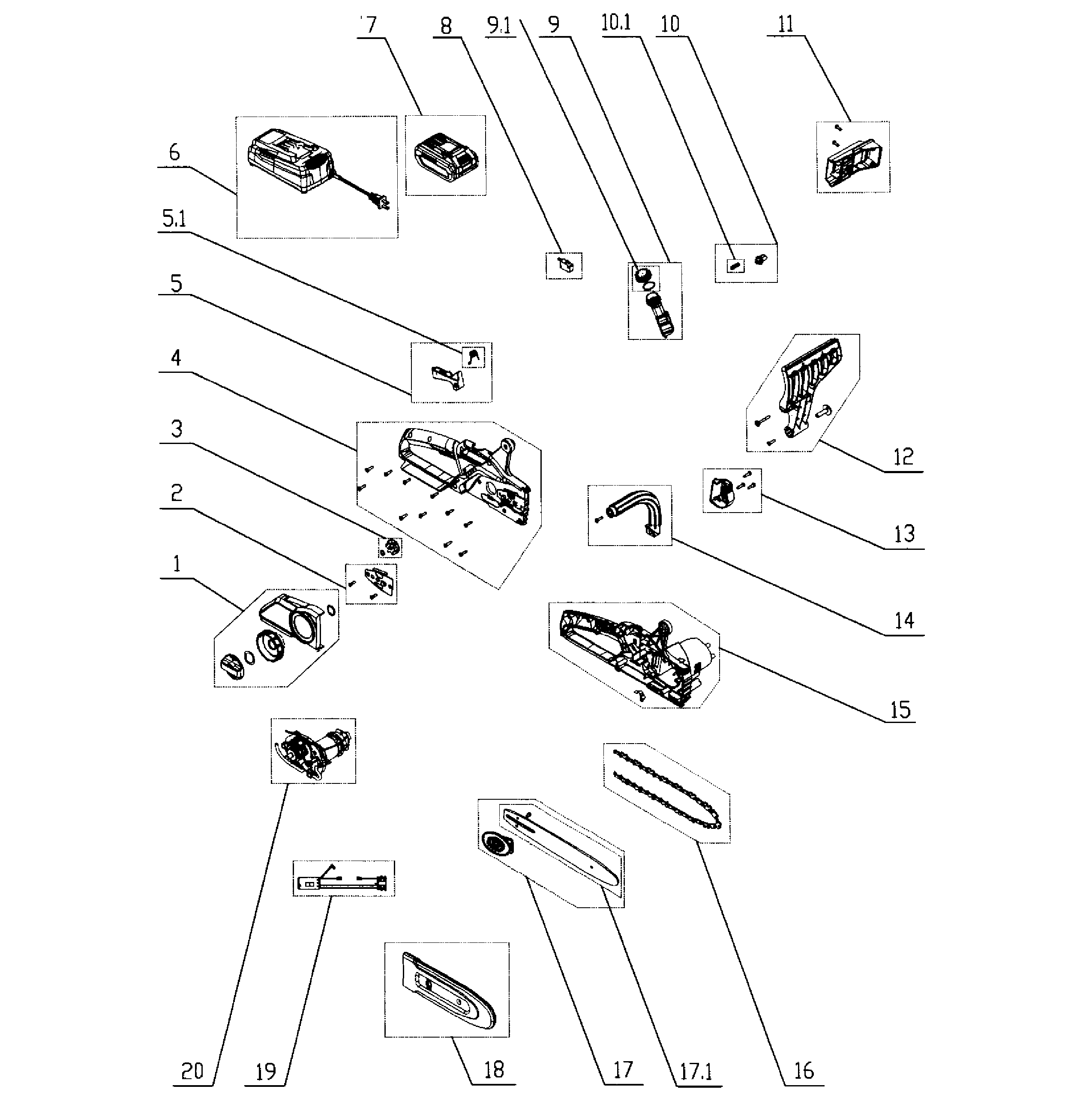 7
8
9.1
9
10.1
10
11
6
5.1
5
4
3
2
1
12
13
14
15
20
19
18
17
17.1
16