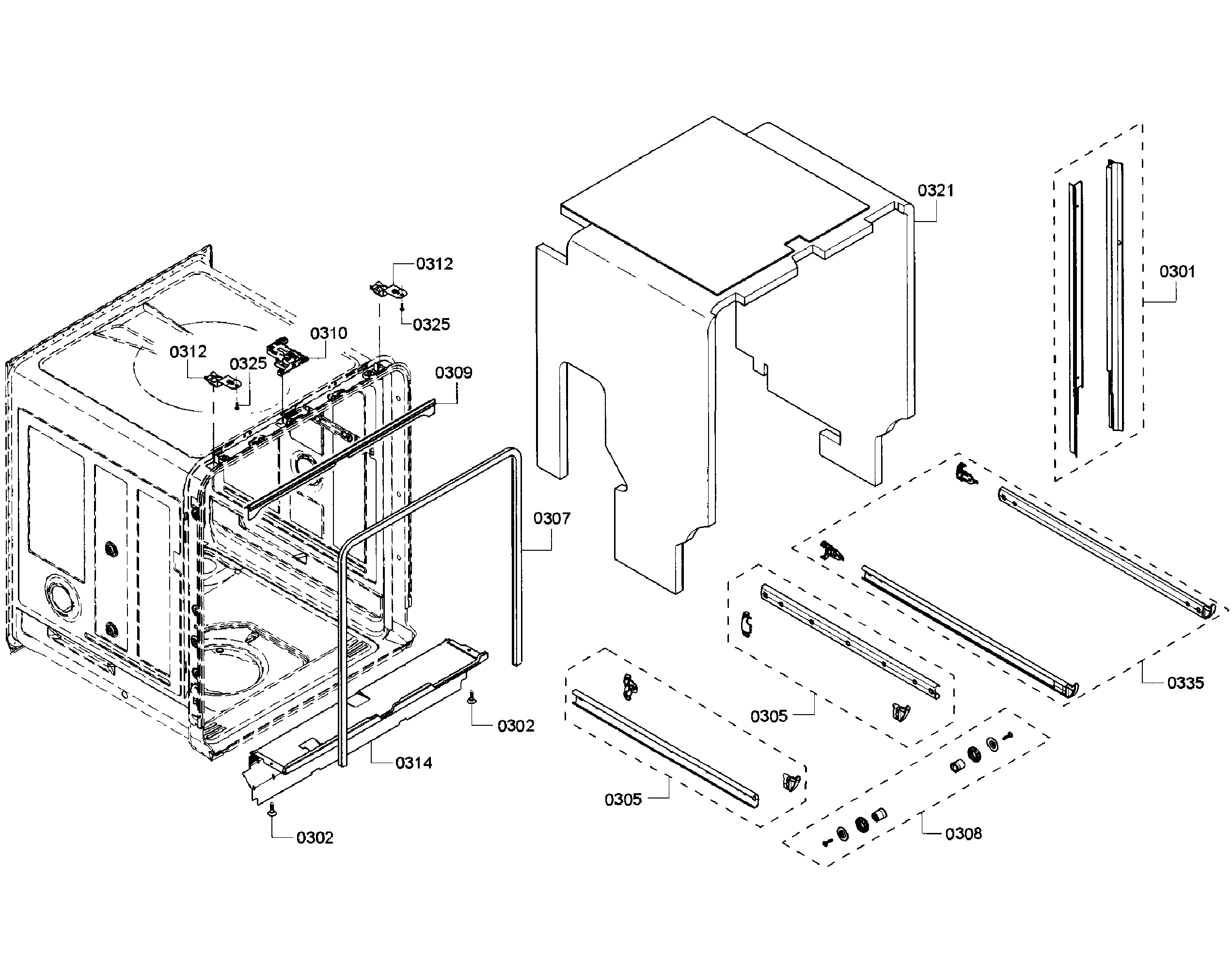 0321
0301
0312
0325
0310
0312
0325
0309
0307
0335
0305
0302
0314
0305
0308
0302