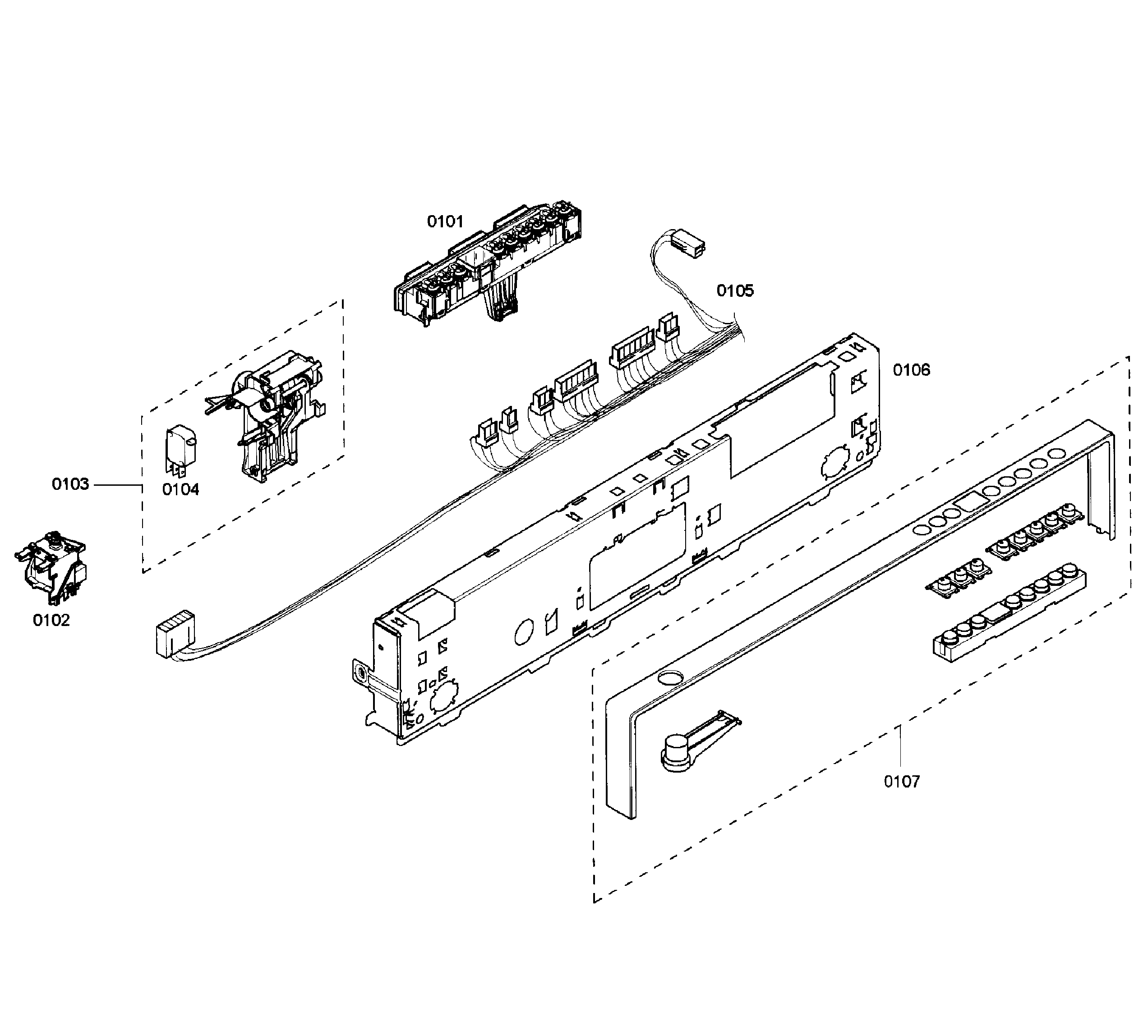 0101

0105

0106

0103

0104

0102

0107