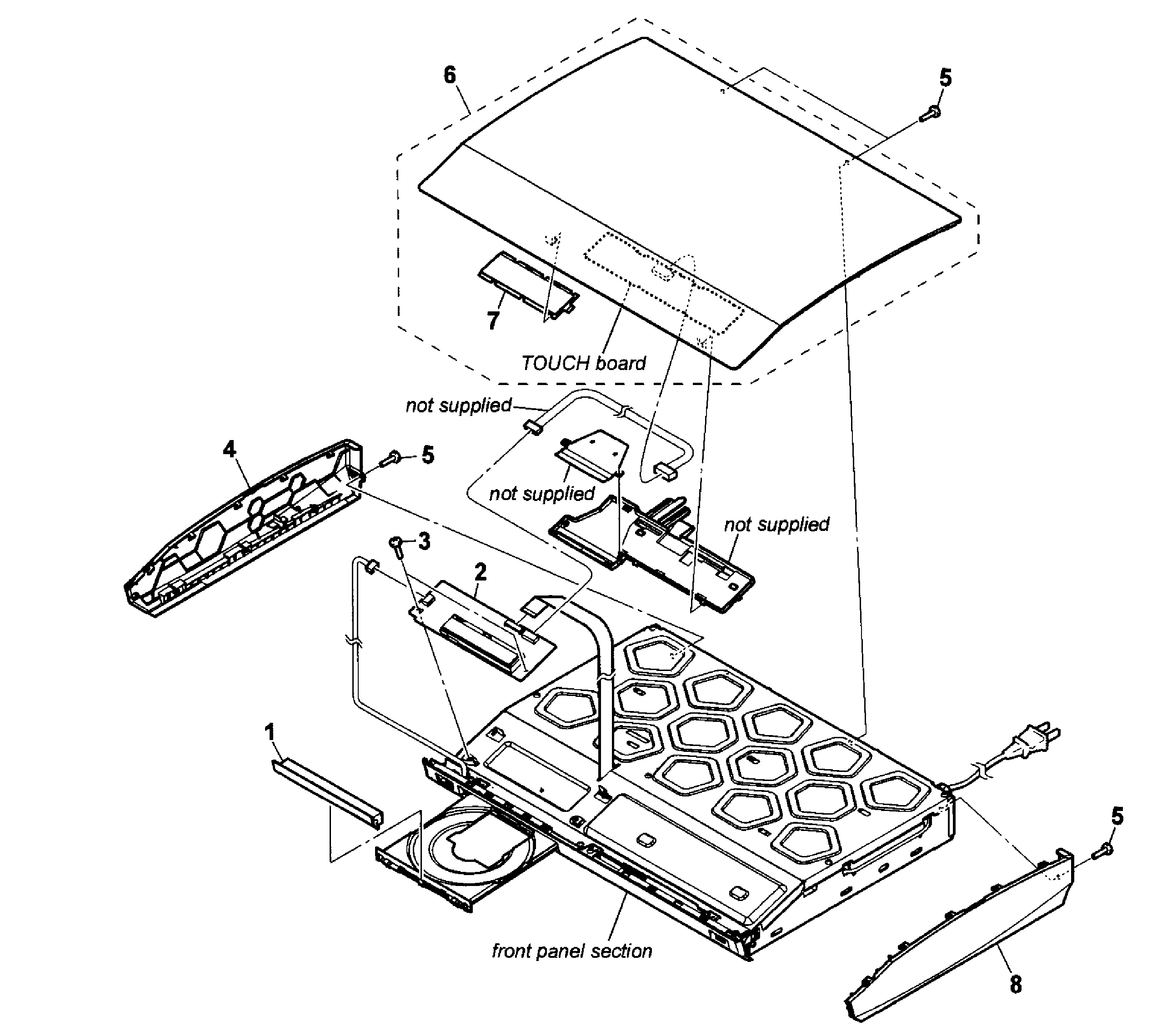 6

5

7

TOUCH board

not supplied

4

5

not supplied

not supplied

3

2

1

5

front panel section

8