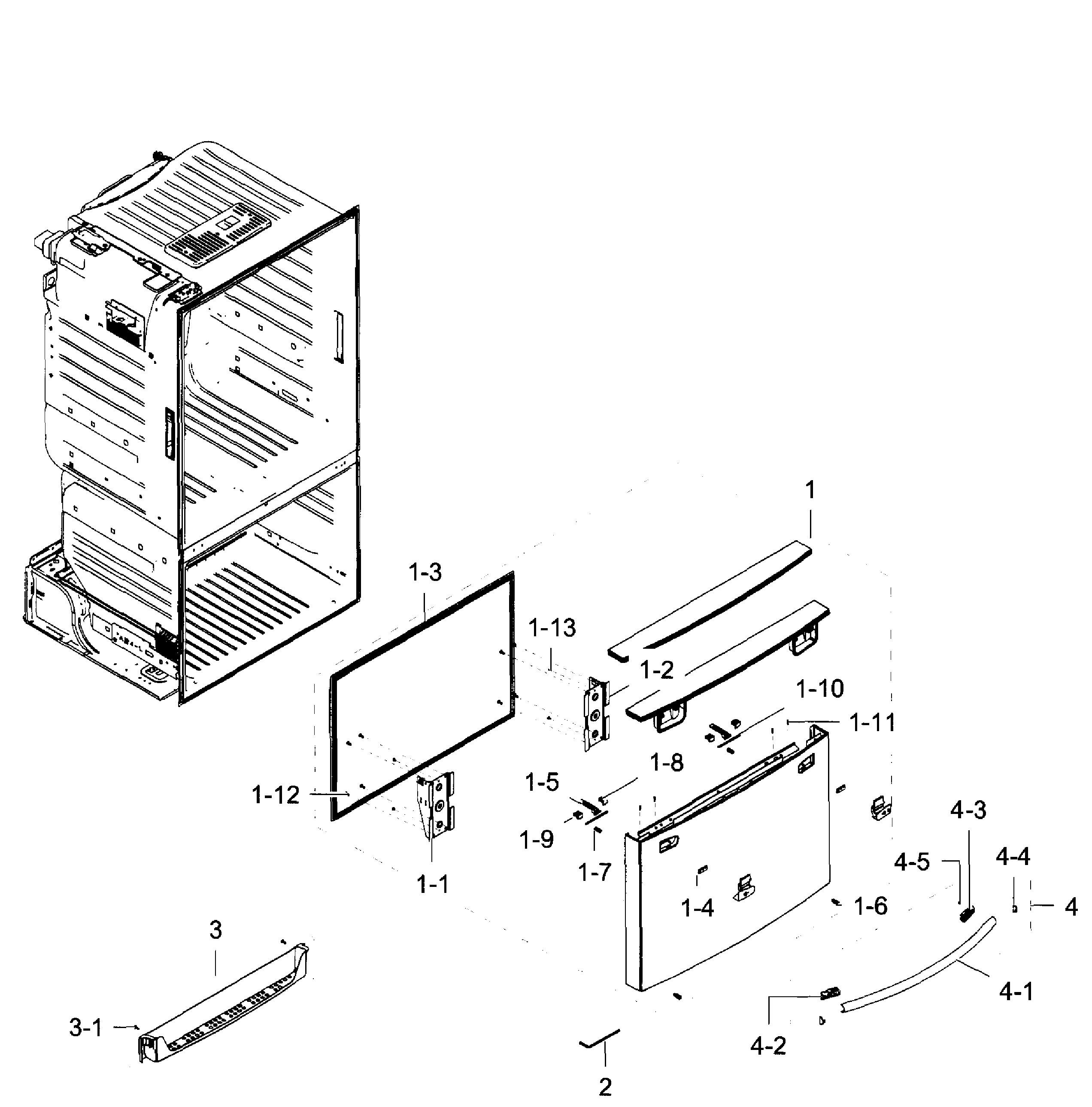 1
1-3
1-13
1-2
1-10
1-11
1-8
1-5
1-12
1-9
1-7
1-1
4-3
4-5
4-4
4
1-4
1-6
3
4-1
3-1
4-2
2