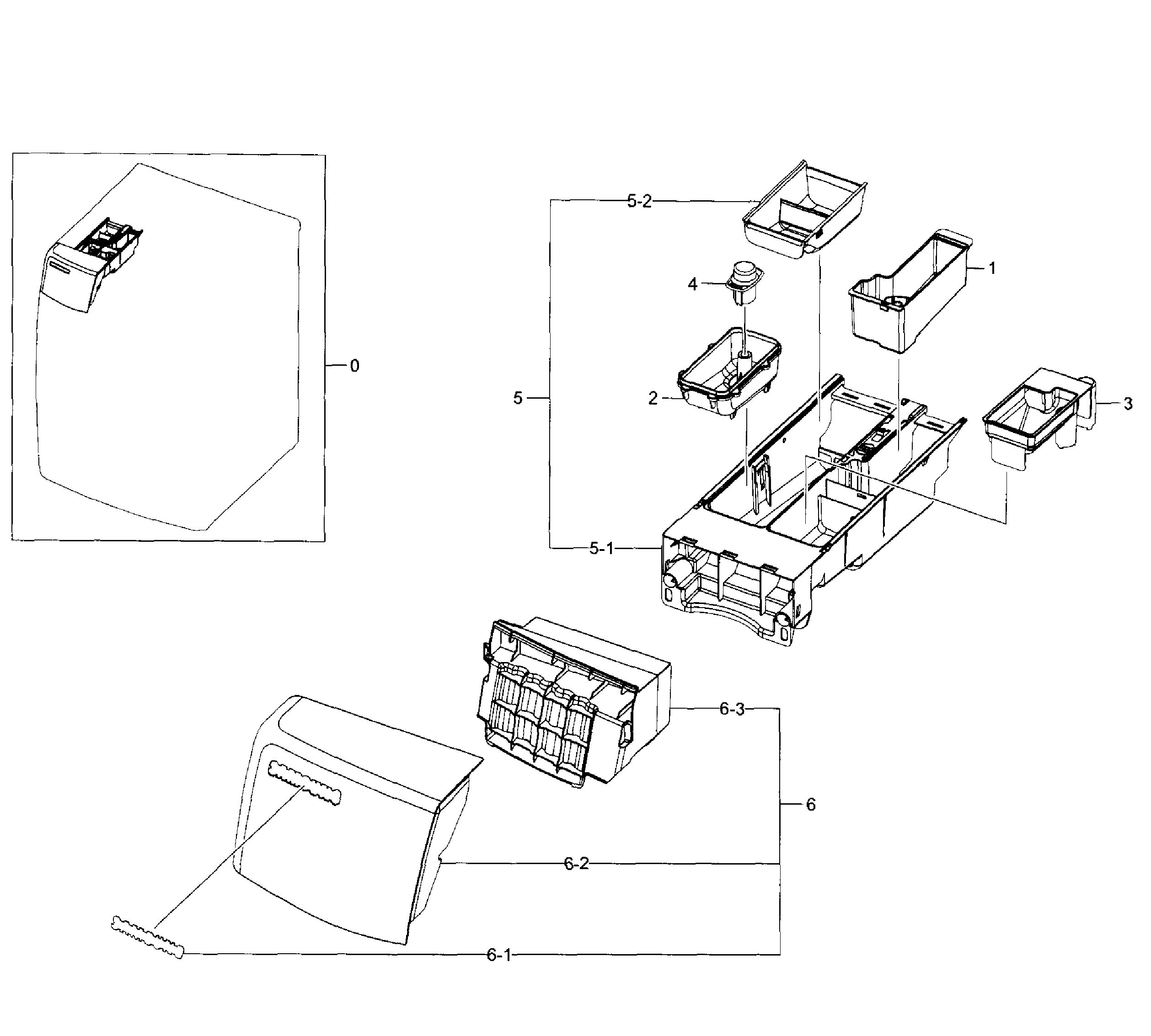 5-2
1
4
0
5
2
3
5-1
6-3
6
6-2
6-1