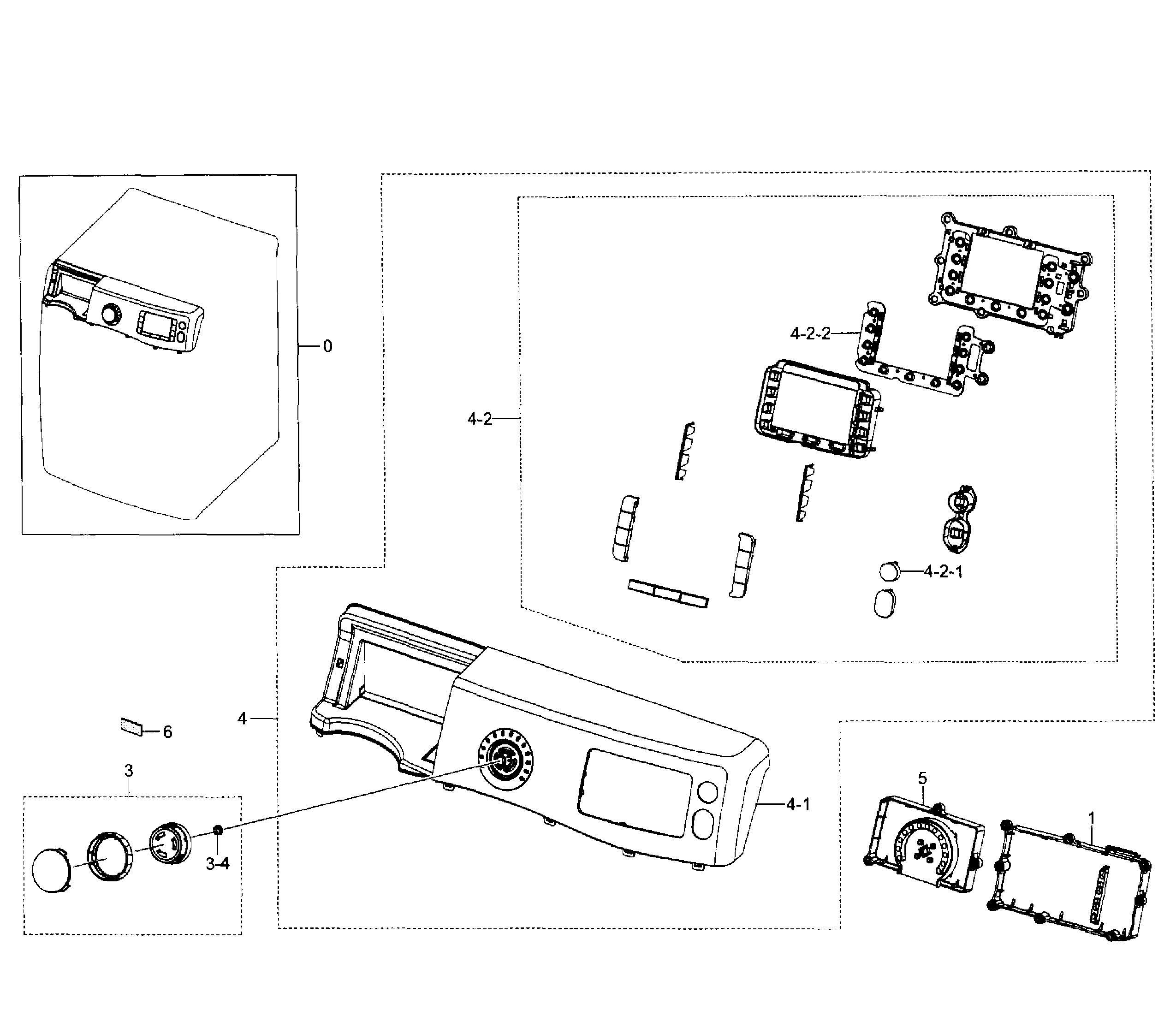 0

4-2-2

4-2

4-2-1

6

4

3

3-4

4-1

5

1