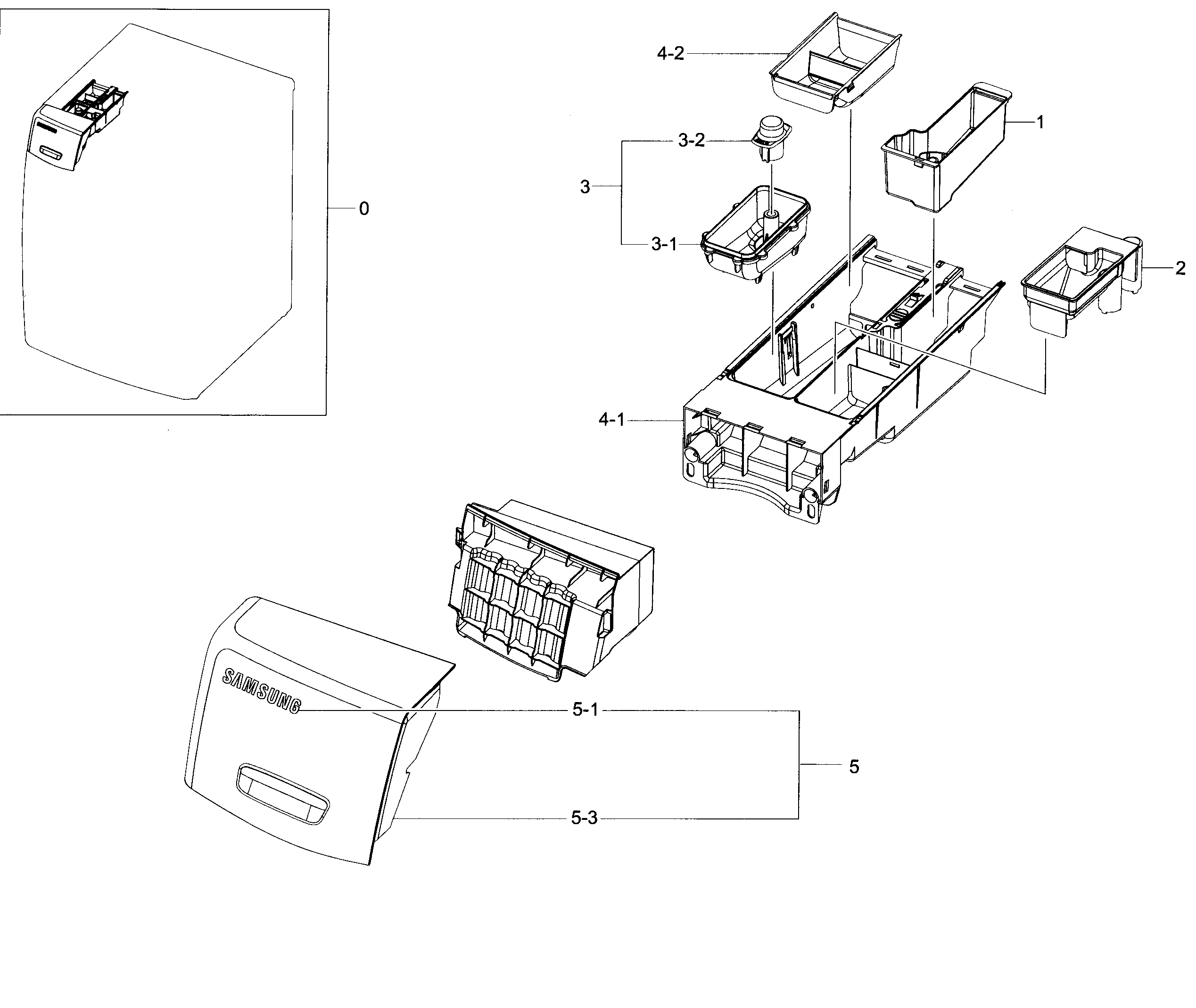 SAMSUNG

0

4-2

1

3-2

3

3-1

2

4-1

SAMSUNG

5-1

5

5-3