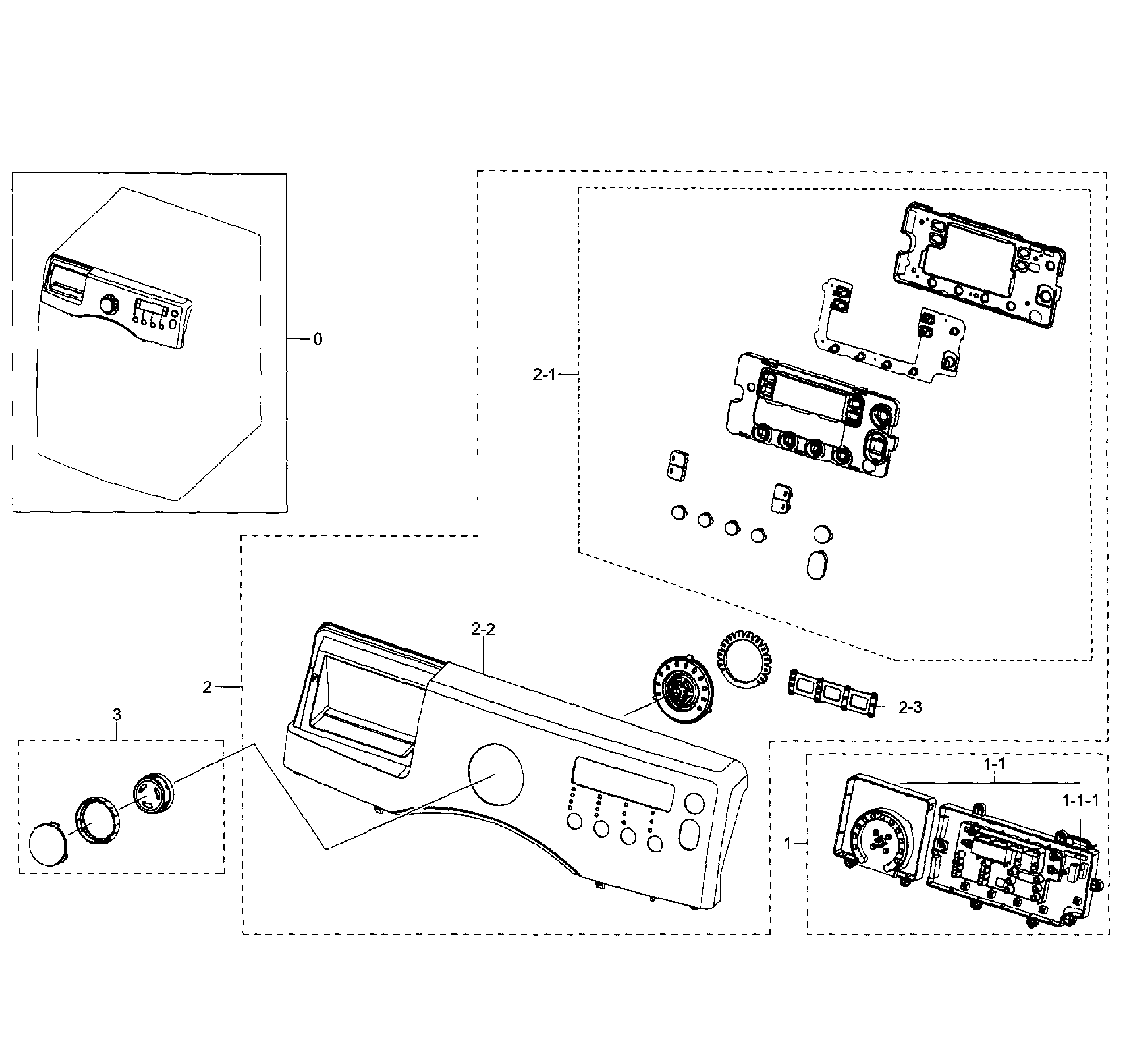 0

2-1

2-2

2

3

2-3

1-1

1-1-1

1