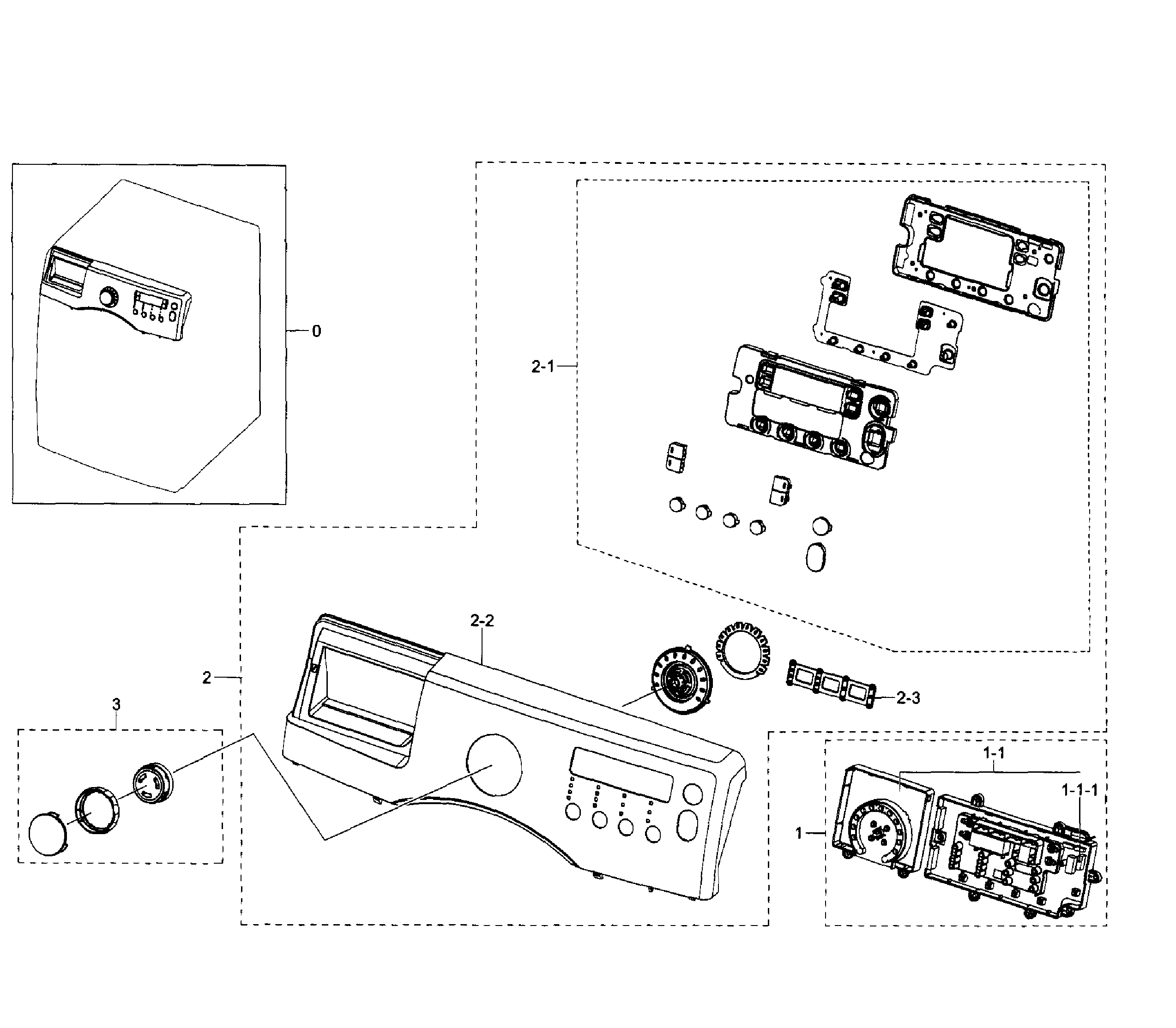 0

2-1

2-2

2

2-3

3

1-1

1-1-1

1