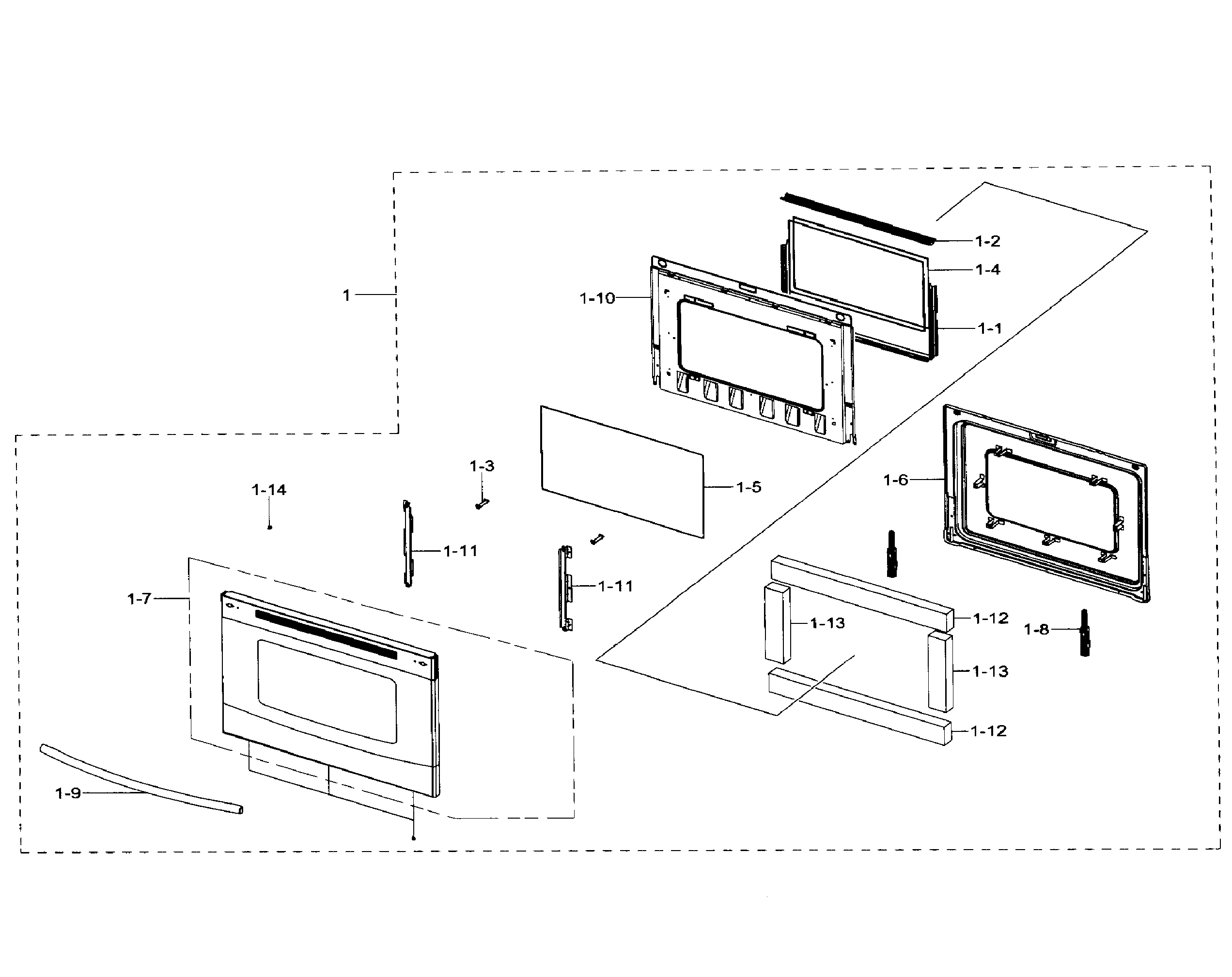 1-2
1-4
1
1-10
1-1
1-3
1-14
1-5
1-6
1-11
1-11
1-7
1-12
1-13
1-8
1-13
1-12
1-9