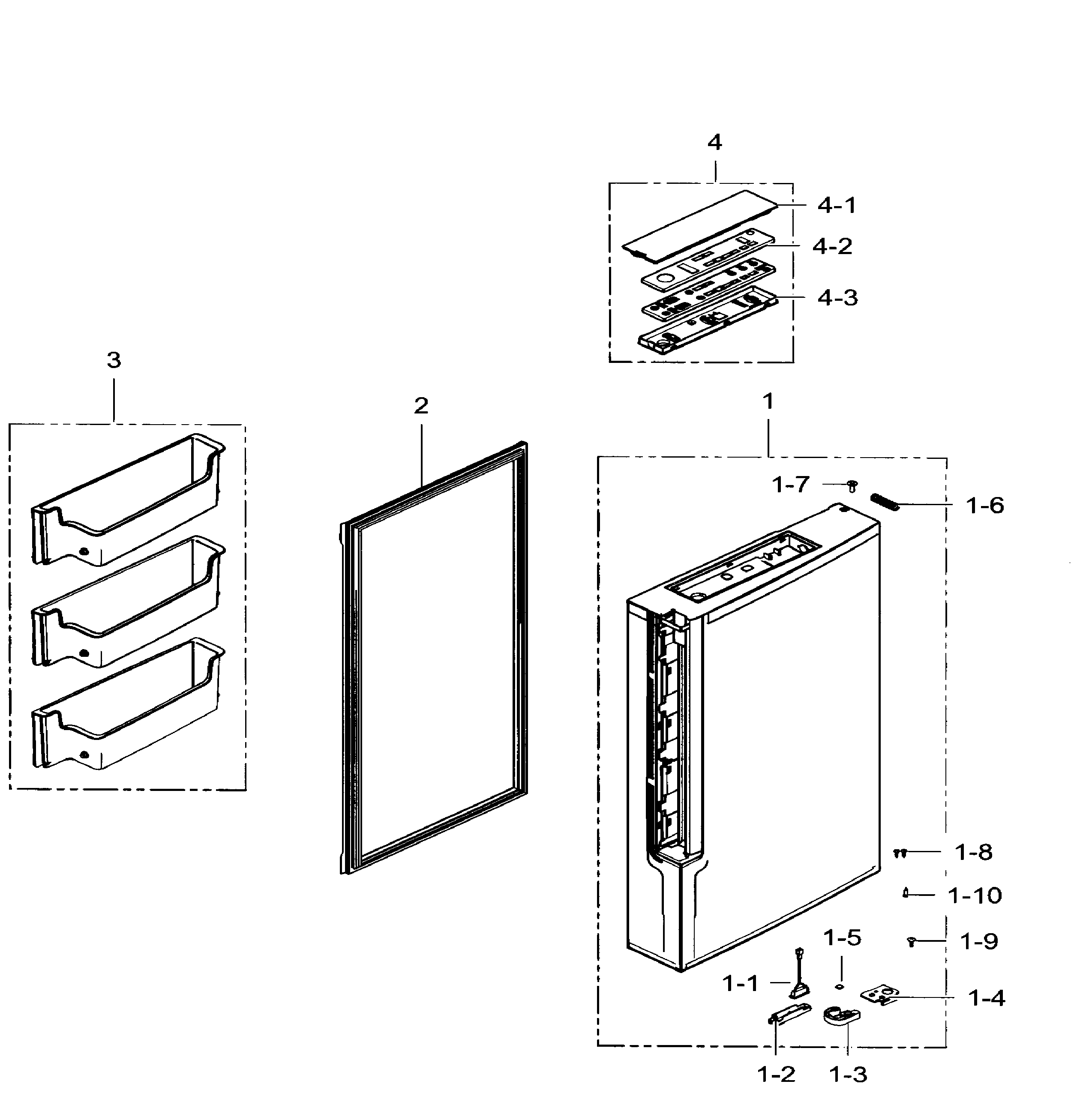 4
4-1
4-2
4-3
3
2
1
1-7
1-6
1-8
1-10
1-5
1-9
1-1
1-4
1-2
1-3