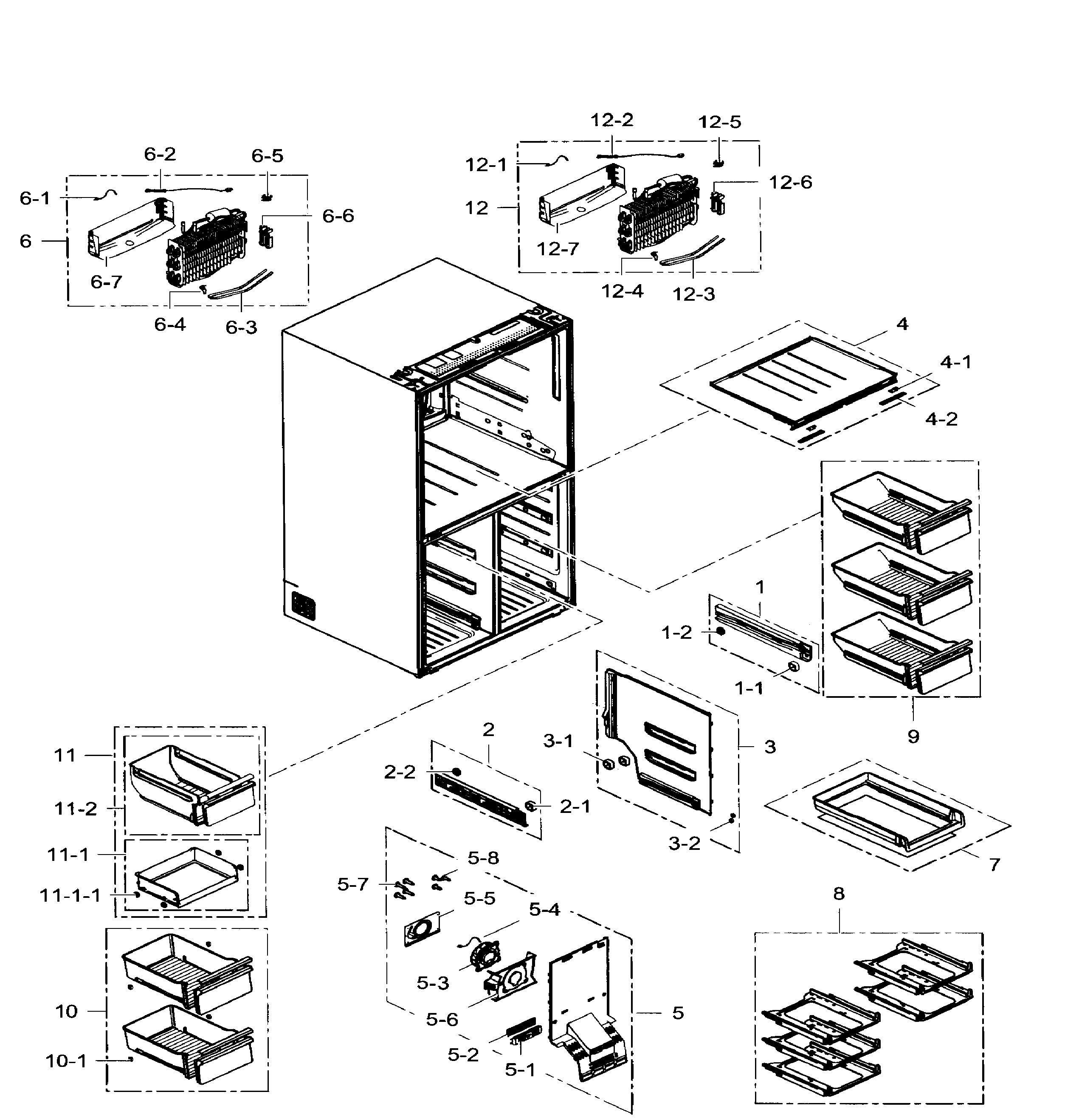 6-2
6-5
6-1
6-6
6
6-7
6-4
6-3
12-2
12-5
12-1
12-6
12
12-7
12-4
12-3
4
4-1
4-2
1
1-2
1-1
9
2
3-1
3
2-2
2-1
3-2
7
11
11-2
11-1
11-1-1
5-8
5-7
5-5
5-4
5-3
5-6
5-2
5-1
5
8
10
10-1