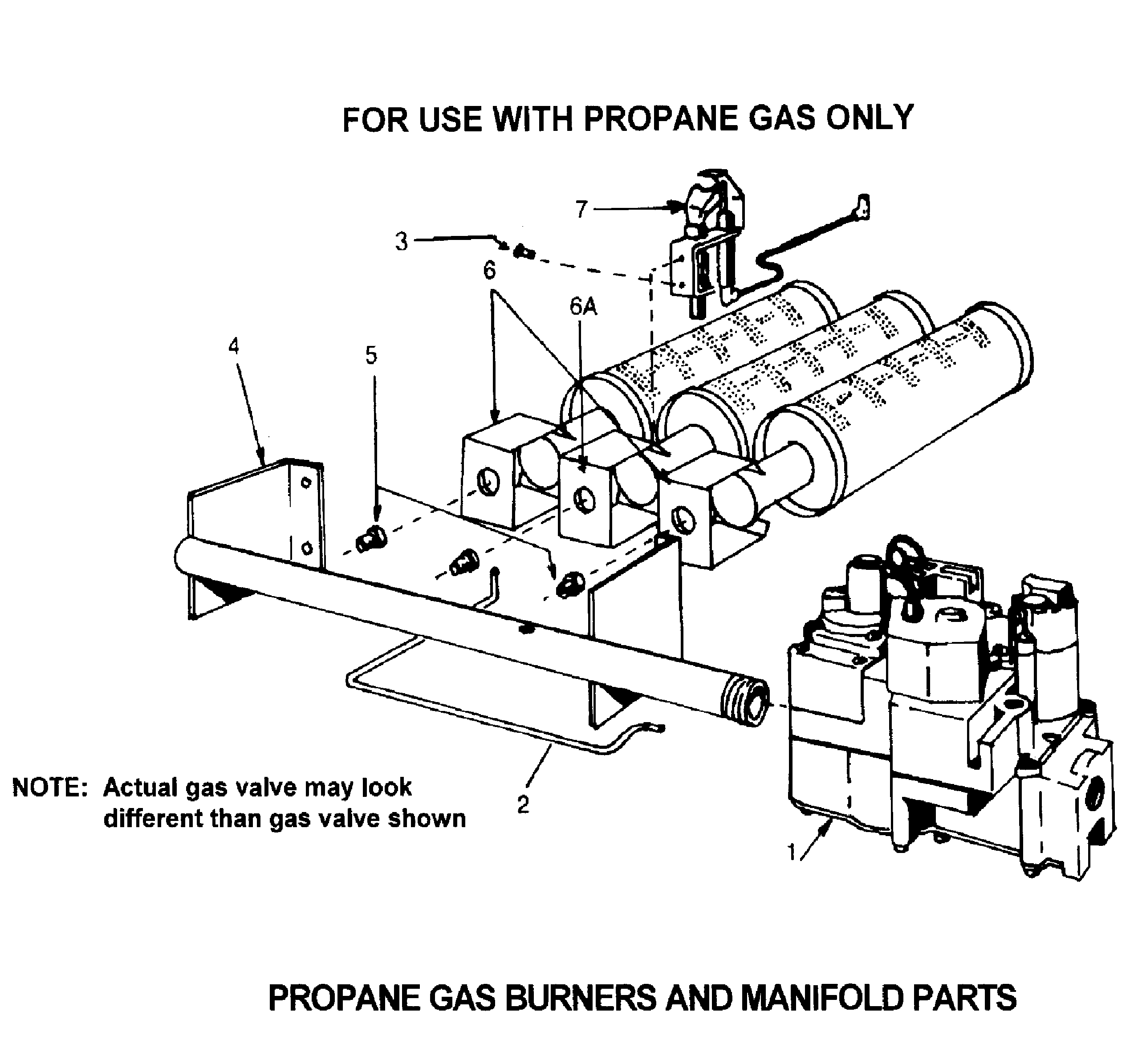 FOR USE WITH PROPANE GAS ONLY

7

3

6

6A

4

5

NOTE: Actual gas valve may look different than gas valve shown

2

1

PROPANE GAS BURNERS AND MANIFOLD PARTS