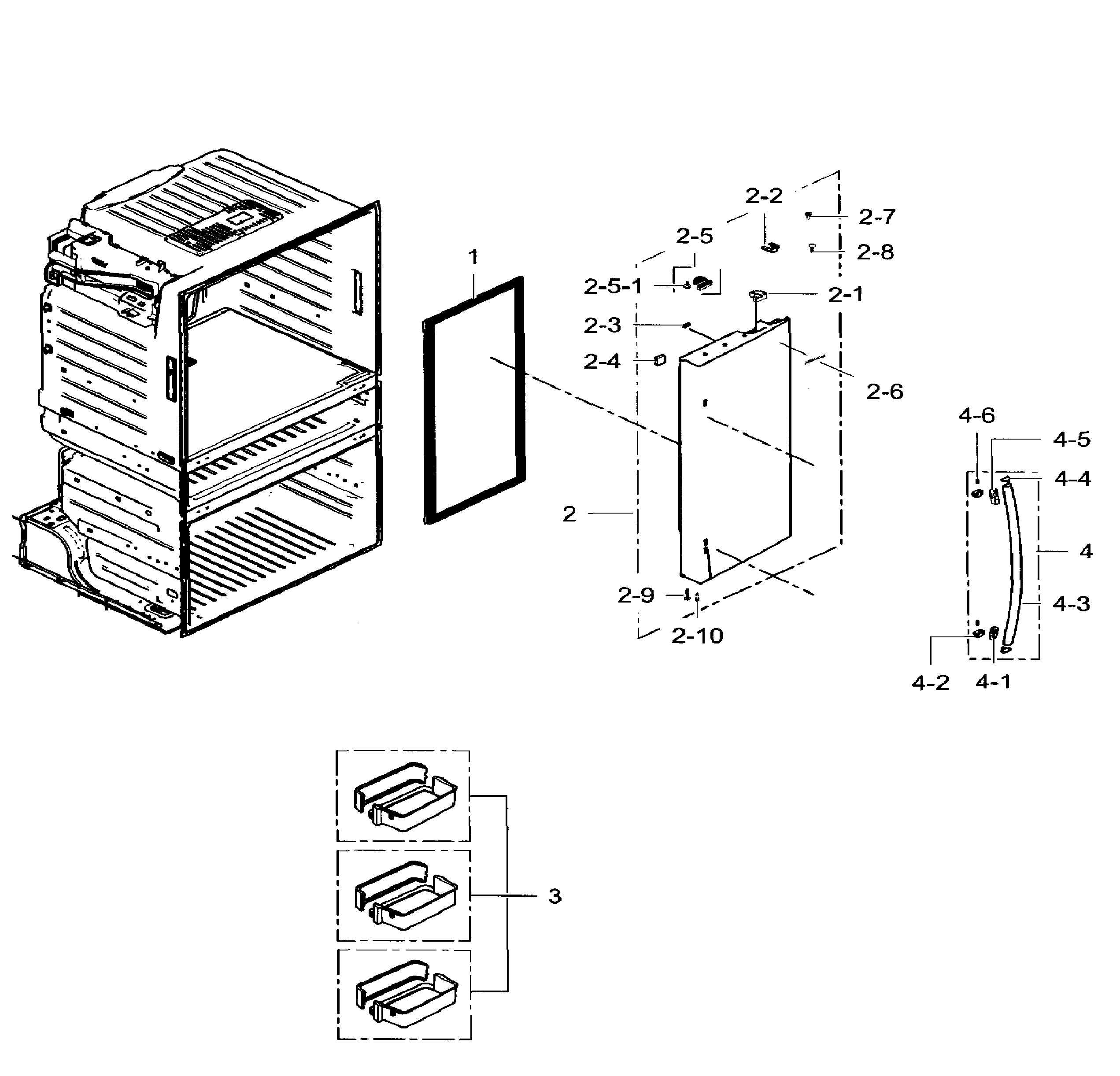 2-2
2-7
2-5
2-8
1
2-5-1
2-1
2-3
2-4
2-6
4-6
4-5
4-4
2
4
2-9
4-3
2-10
4-2
4-1
3